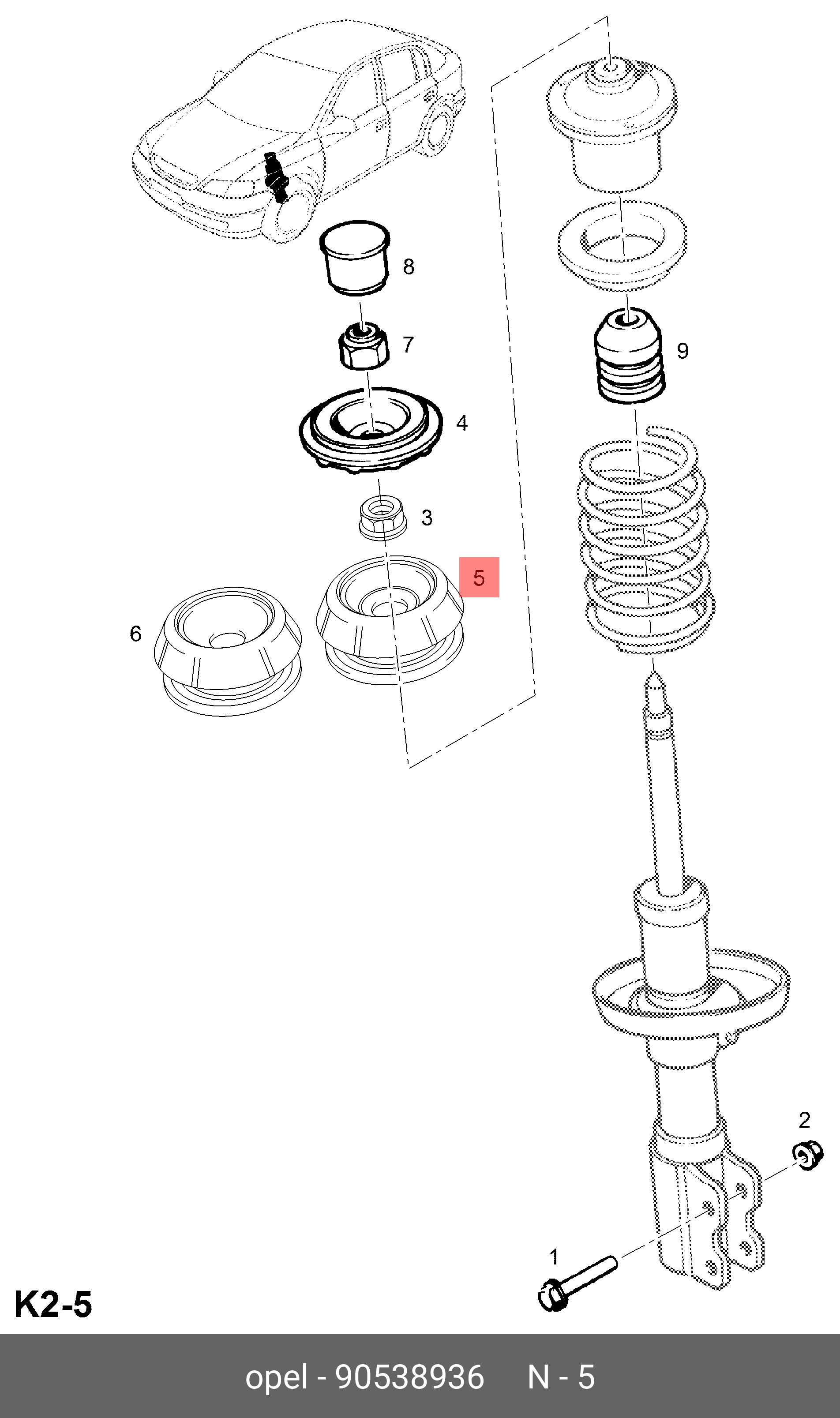 8

7

9

4

3

5

6

2

1

K2-5

opel - 90538936 N - 5