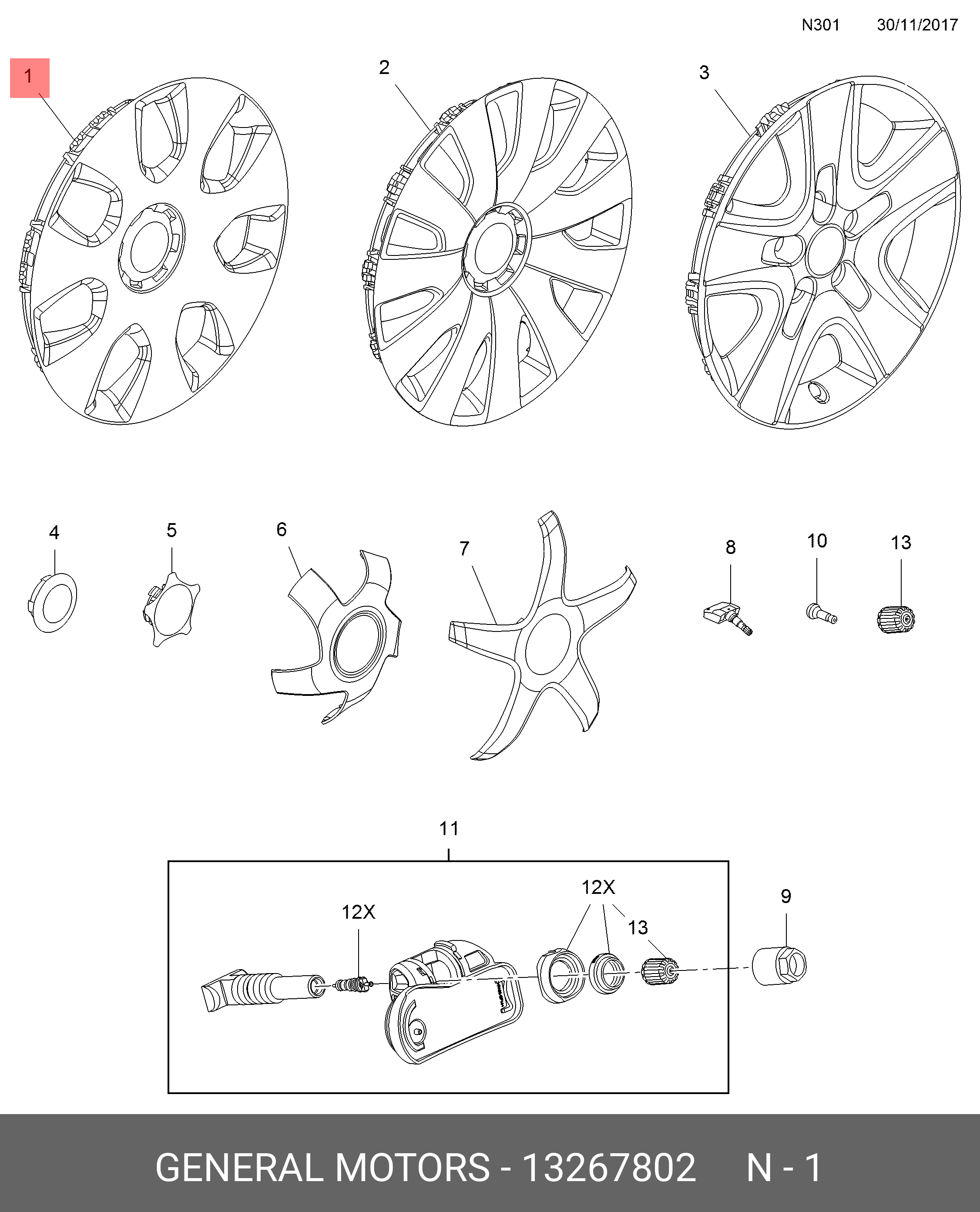 N301 30/11/2017

1

2

3

4

5

6

7

8

10

13

11

12X

12X

13

9

GENERAL MOTORS - 13267802 N - 1