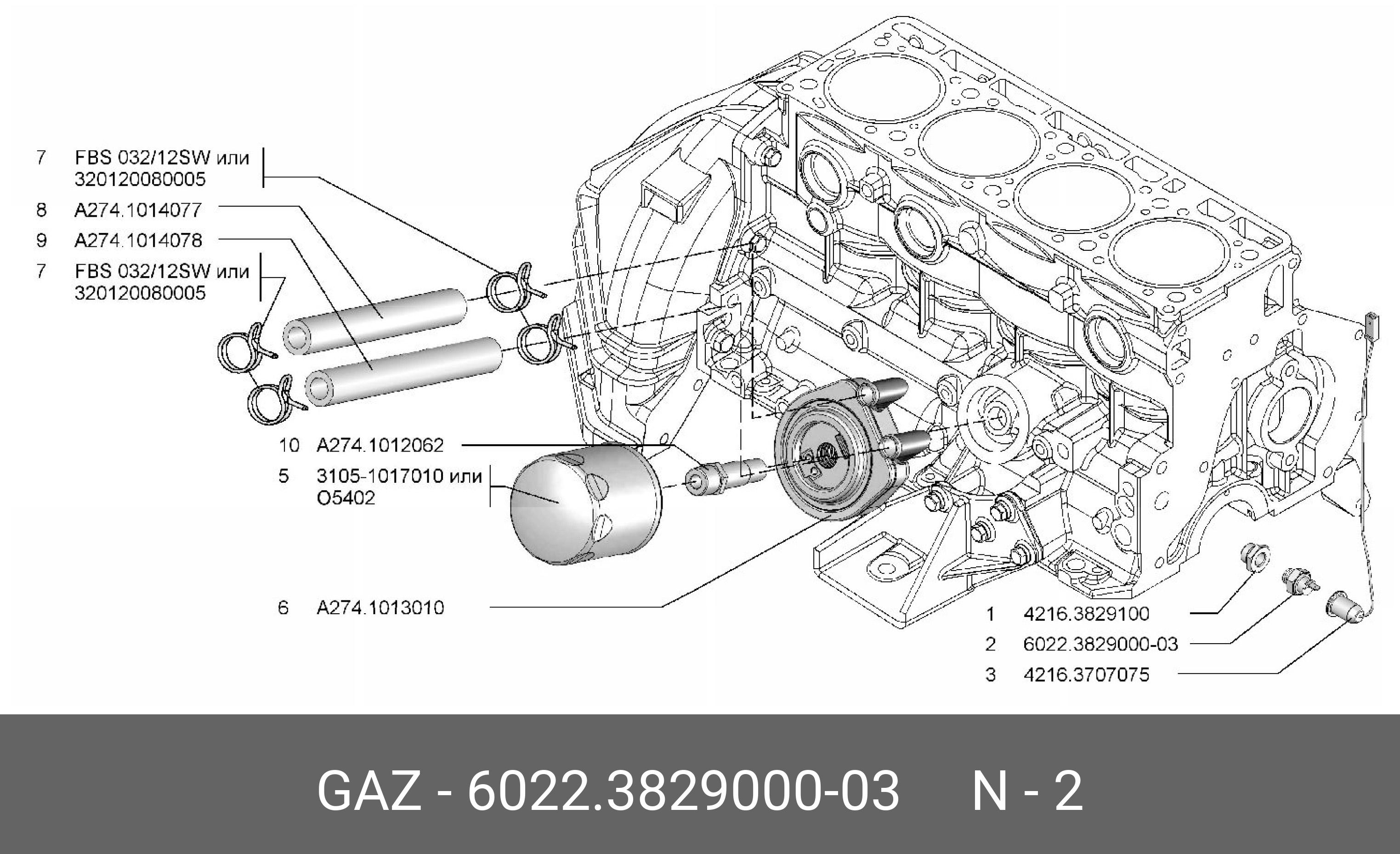 7 FBS 032/12SW или 320120080005

8 A274.1014077

9 A274.1014078

7 FBS 032/12SW или 320120080005

10 A274.1012062

5 3105-1017010 или O5402

6 A274.1013010

1 4216.3829100

2 6022.3829000-03

3 4216.3707075

GAZ - 6022.3829000-03 N - 2