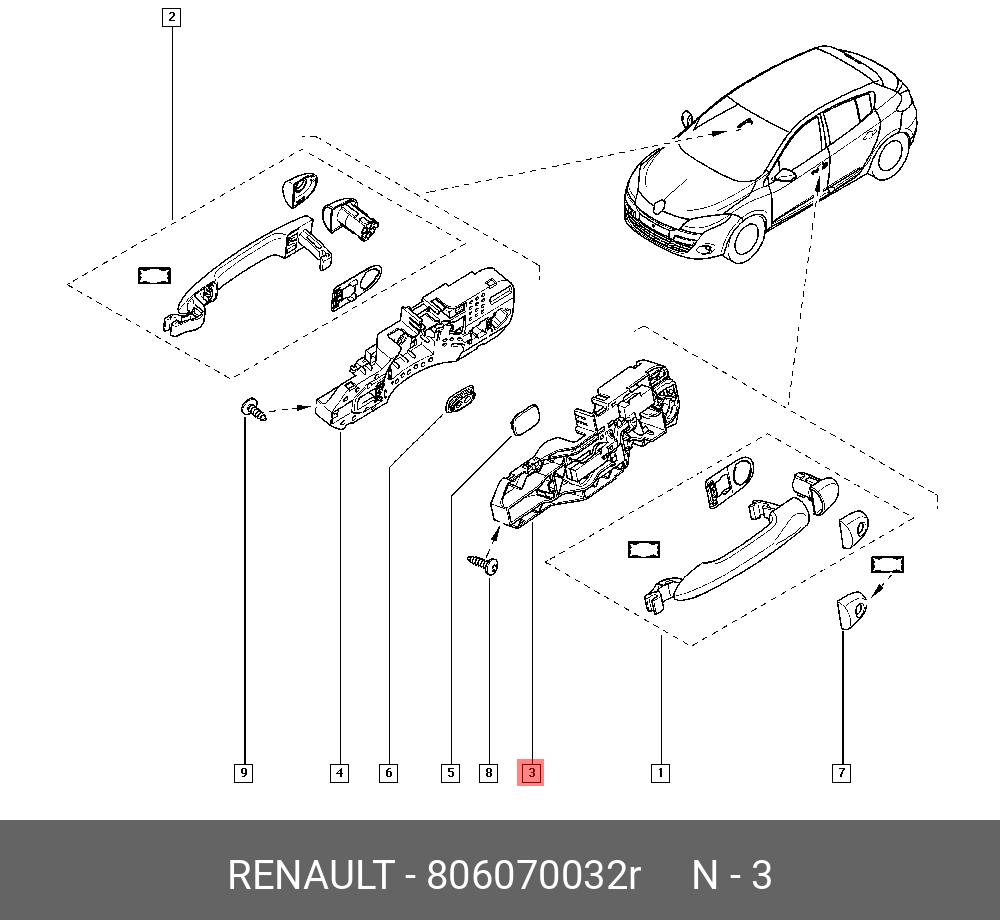 2

9 4 6 5 8 3 1 7

RENAULT - 806070032r N - 3