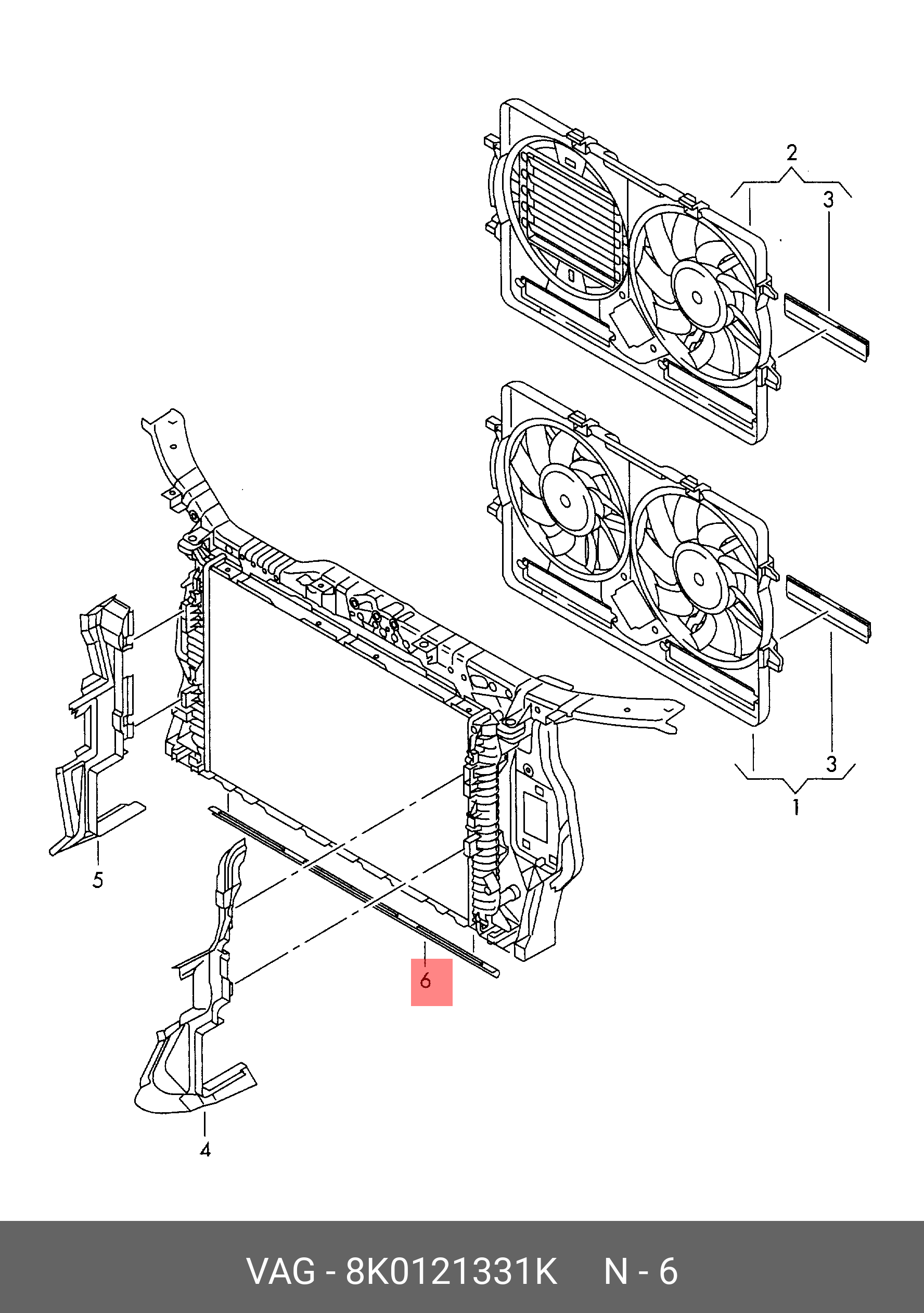 2
3
3
1
5
6
4
VAG - 8K0121331K N - 6