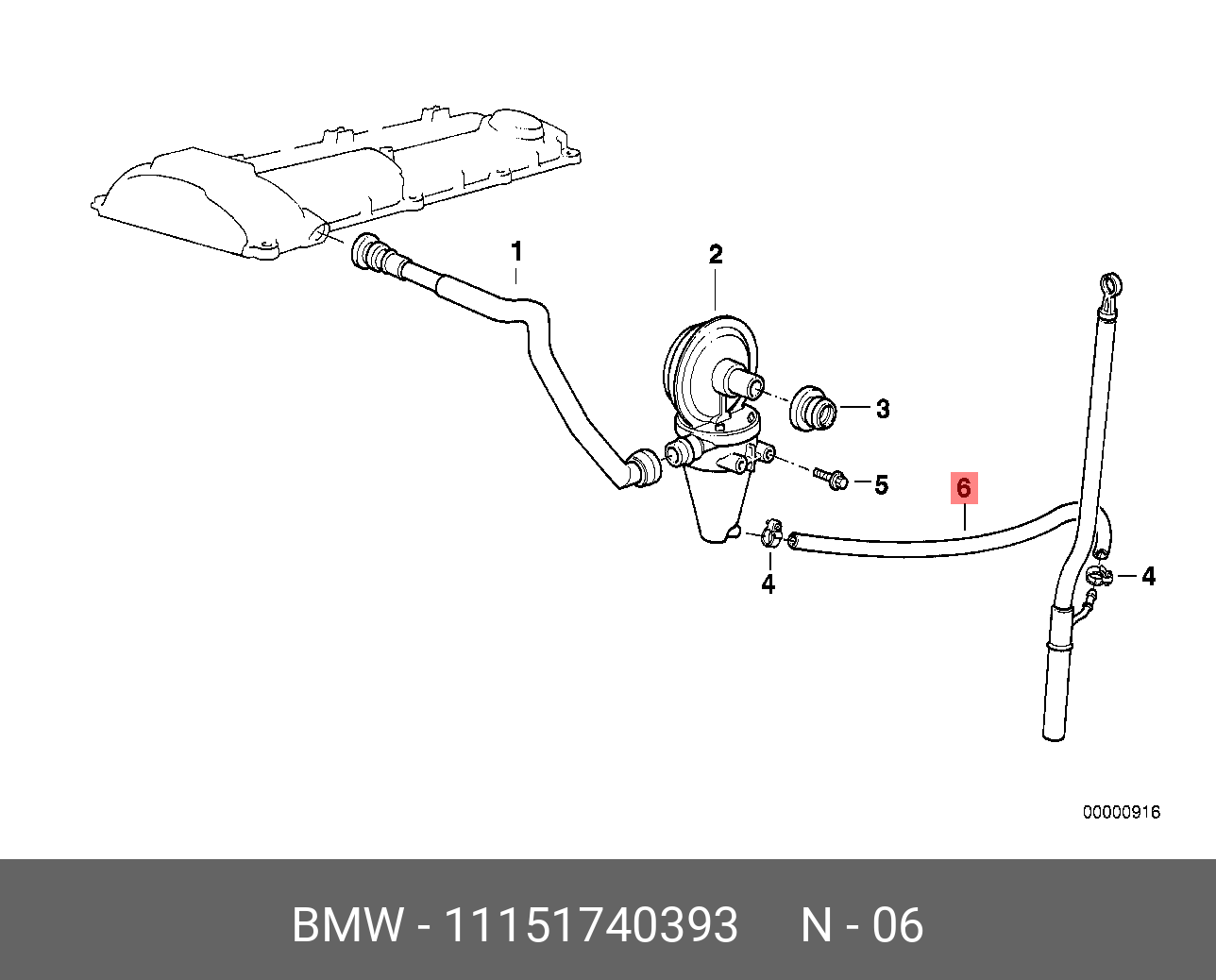 1
2
3
5
6
4
4
00000916
BMW - 11151740393 N - 06