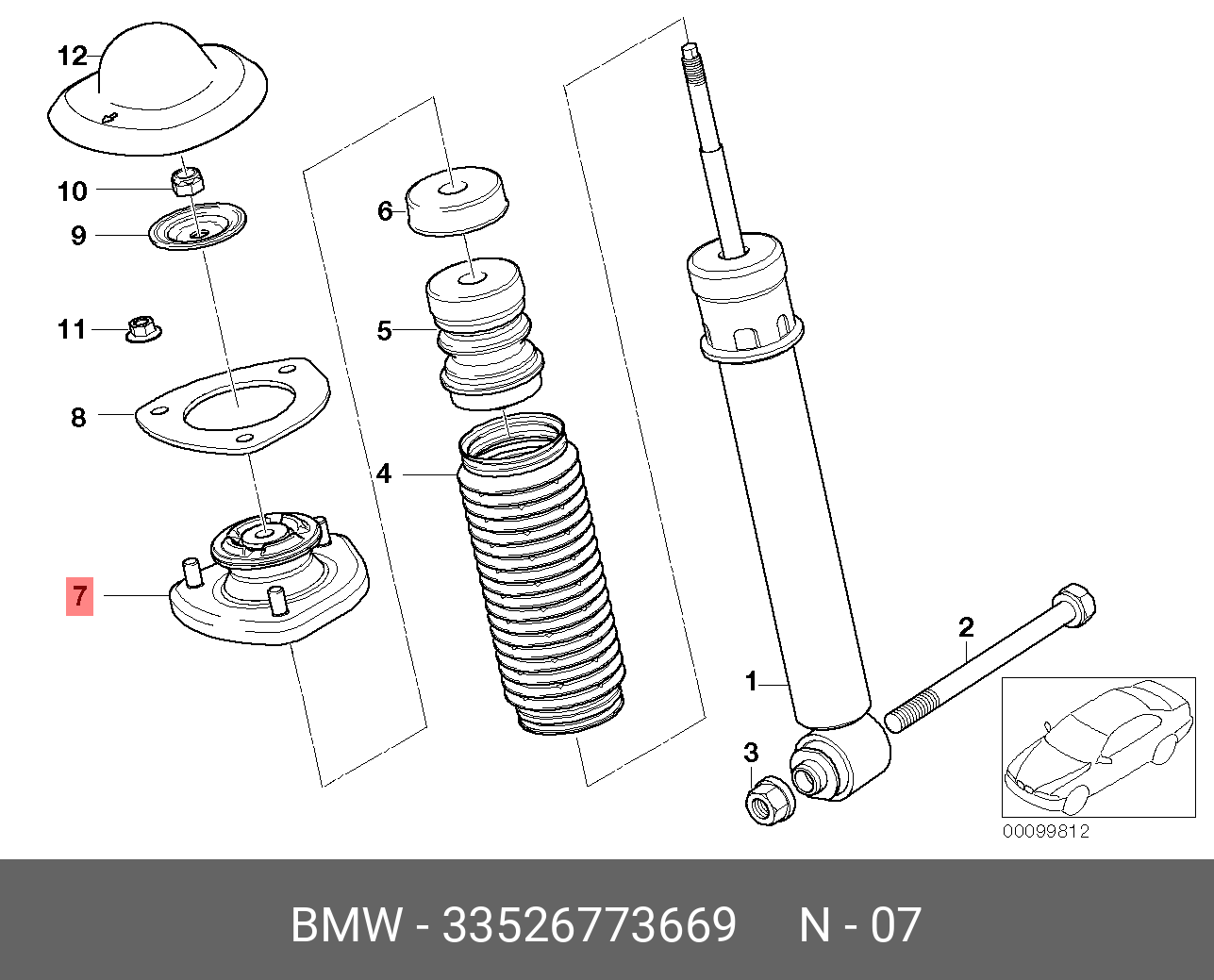 12
10
9
11
8
7
6
5
4
1
2
3
00099812

BMW - 33526773669 N - 07