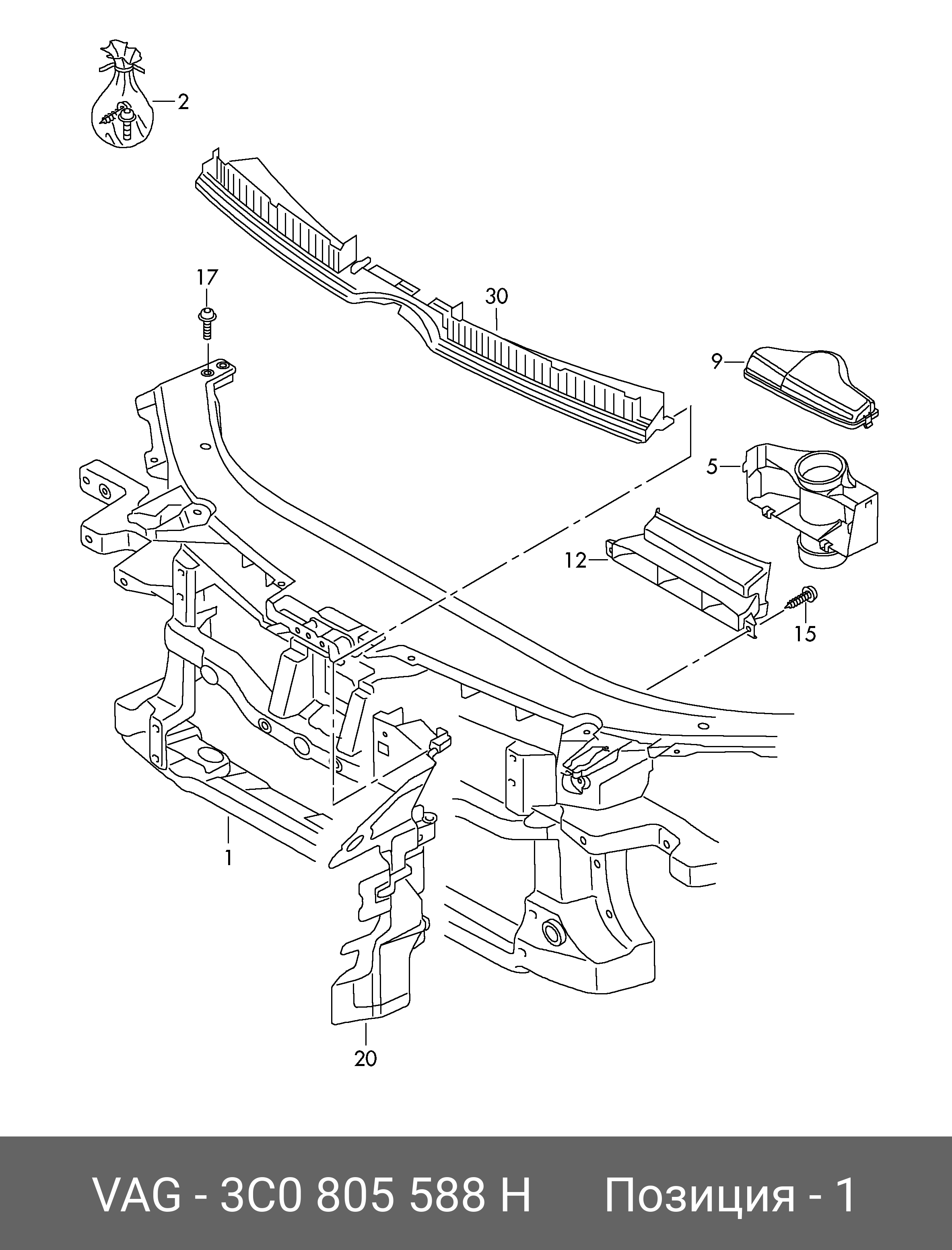 2

17

30

9

5

12

15

1

20

VAG - 3C0 805 588 H    Позиция - 1