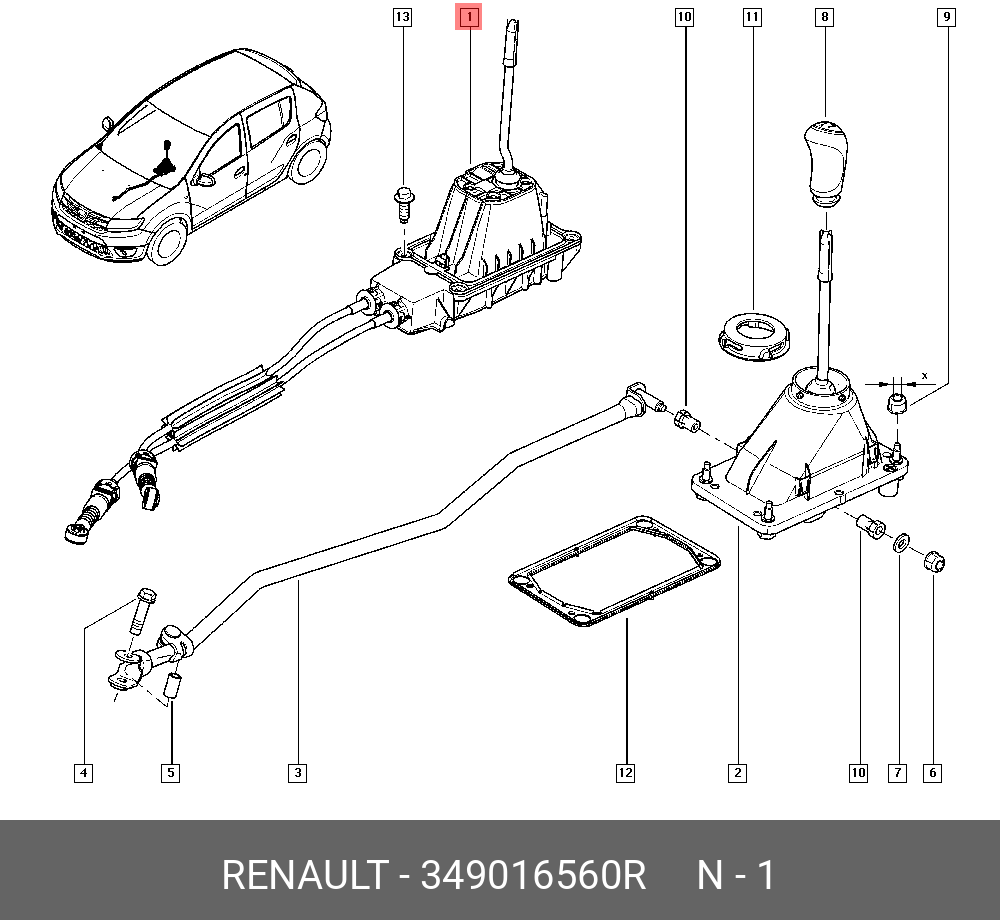 13
1
10
11
8
9
x
4
5
3
12
2
10
7
6

RENAULT - 349016560R N - 1