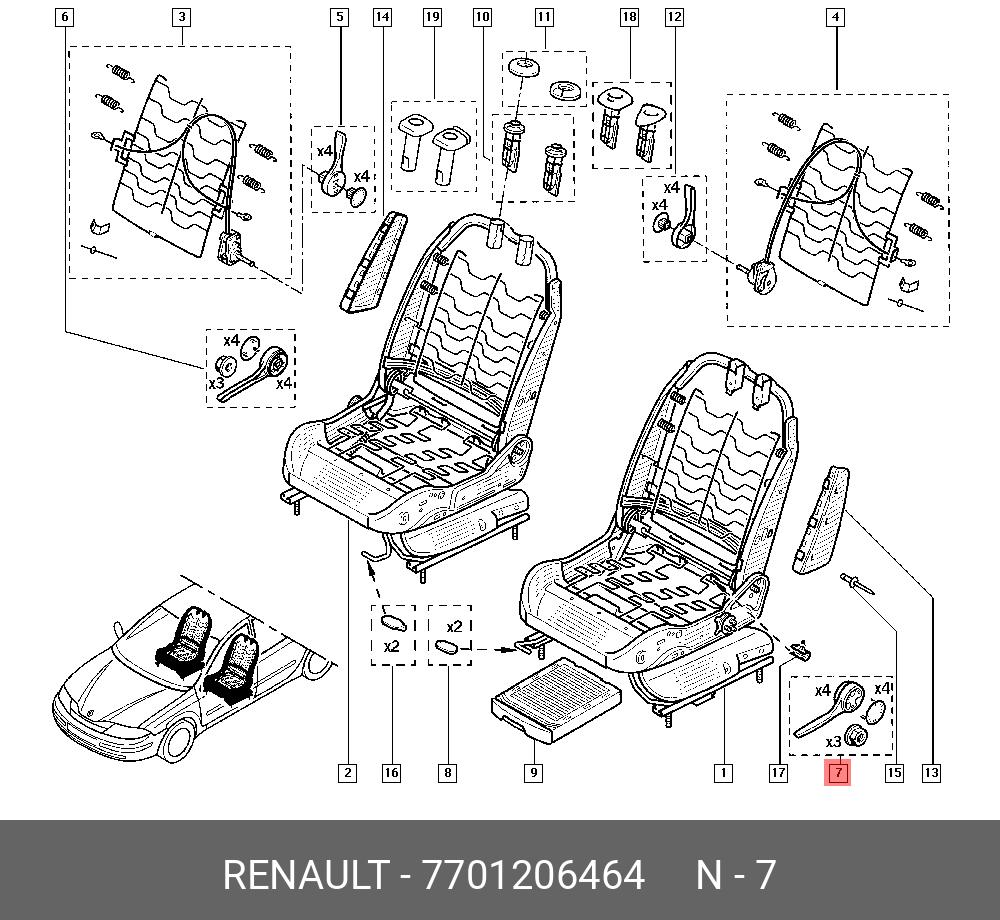 6
3
5
14
19
10
11
18
12
4
x4
x4
x4
x4
x4
x3
x4
x2
x2
x4
x4
x3
2
16
8
9
1
17
7
15
13

RENAULT - 7701206464 N - 7