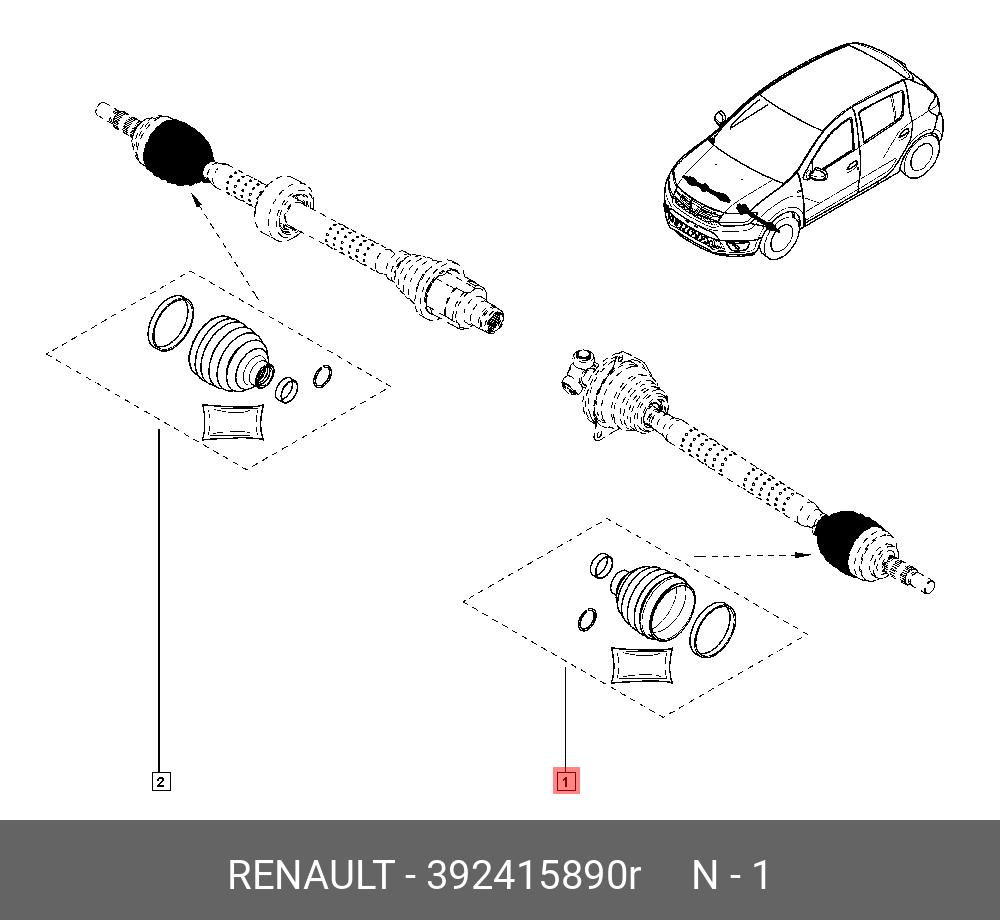 2

1

RENAULT - 392415890r N - 1