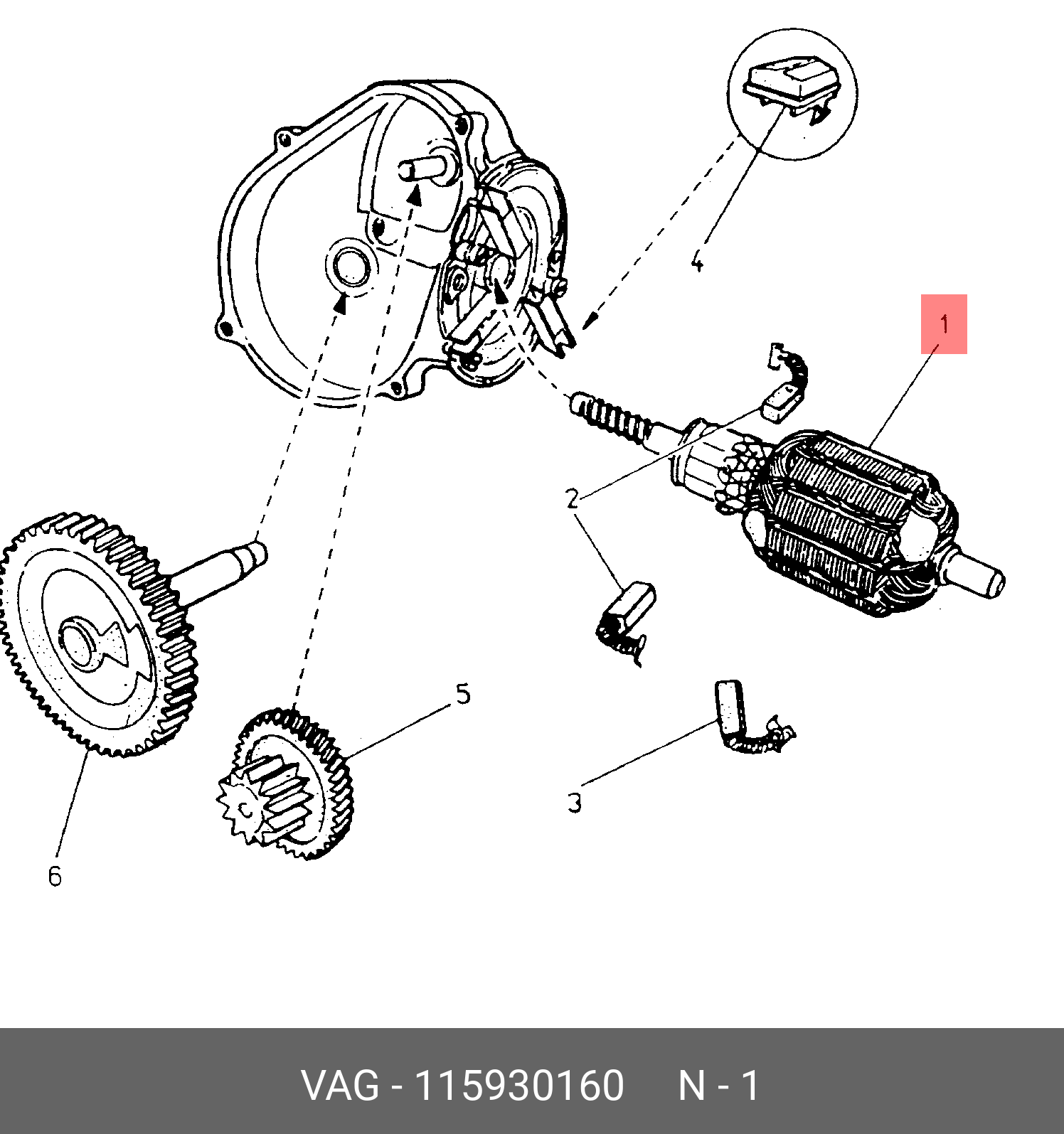 4

1

2

5

3

6

VAG - 115930160 N - 1