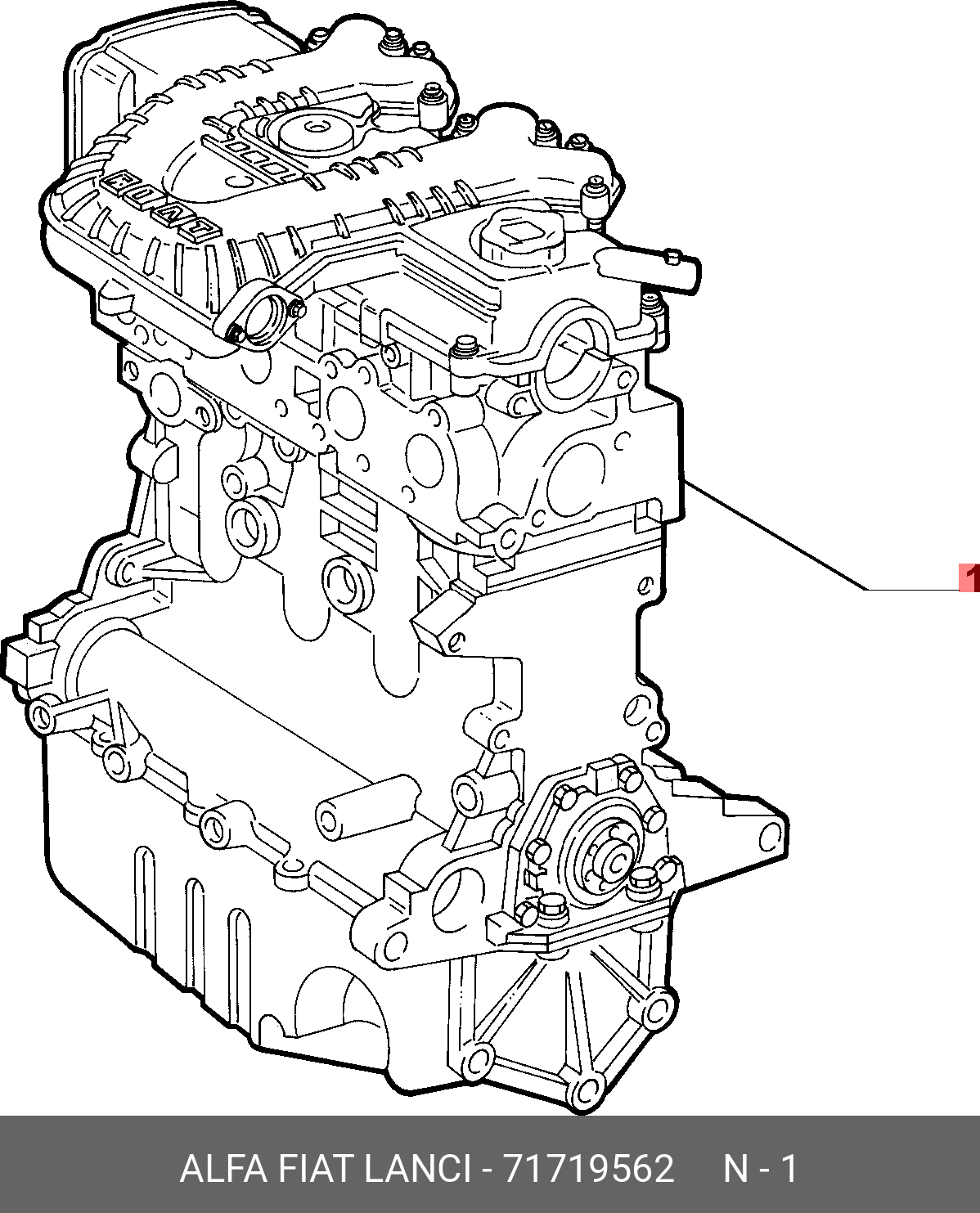 1

ALFA FIAT LANCI - 71719562 N - 1