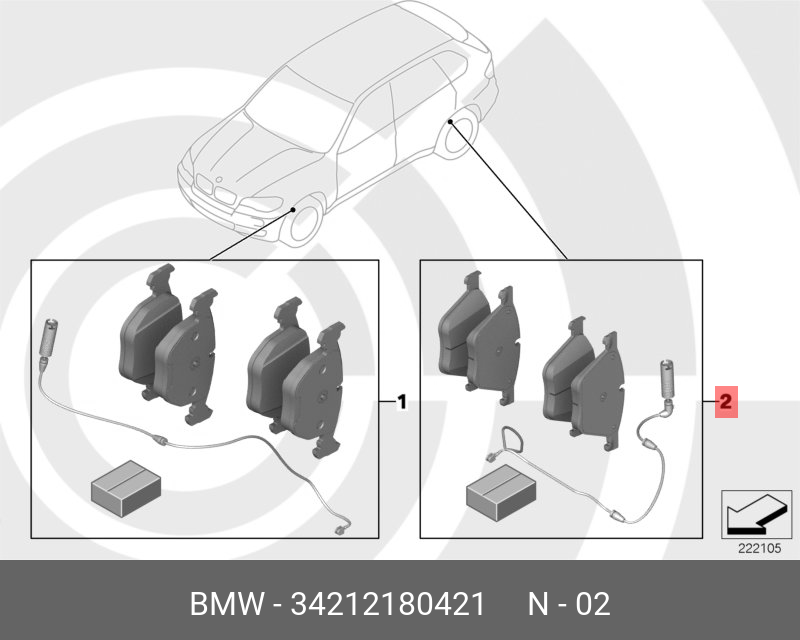 1

2

222105

BMW - 34212180421 N - 02