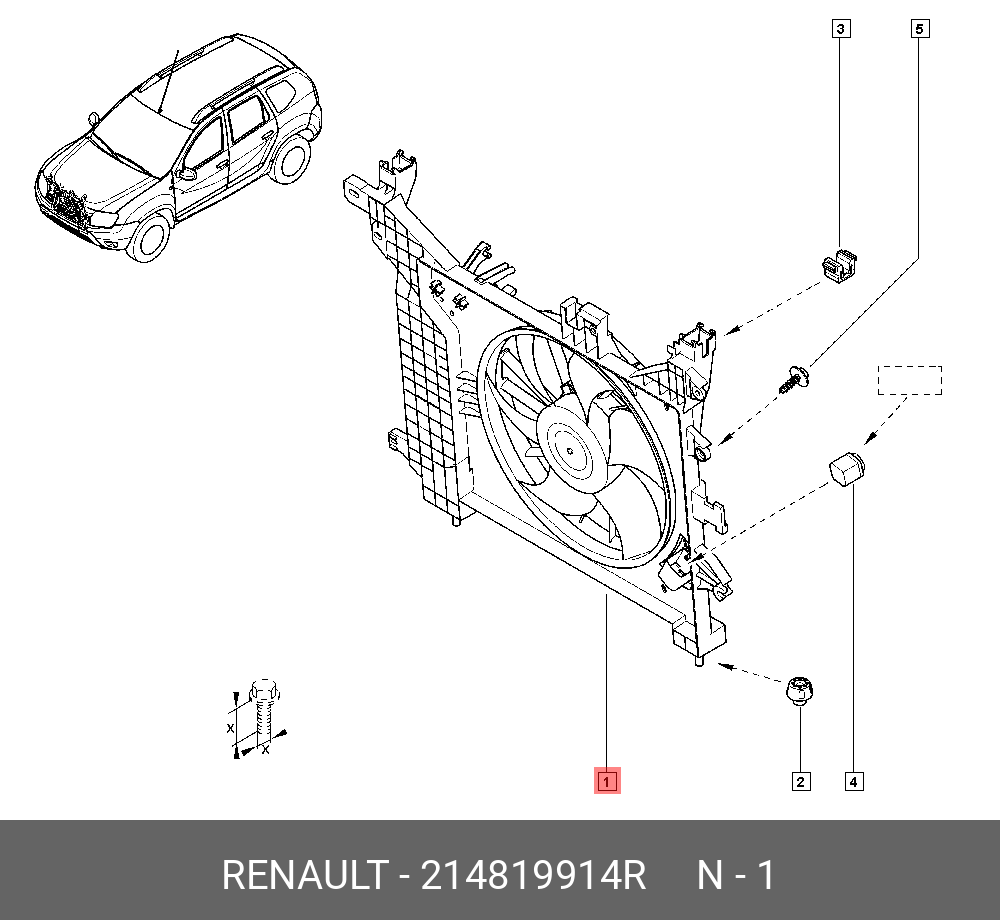 3
5
X
X
1
2
4
RENAULT - 214819914R N - 1