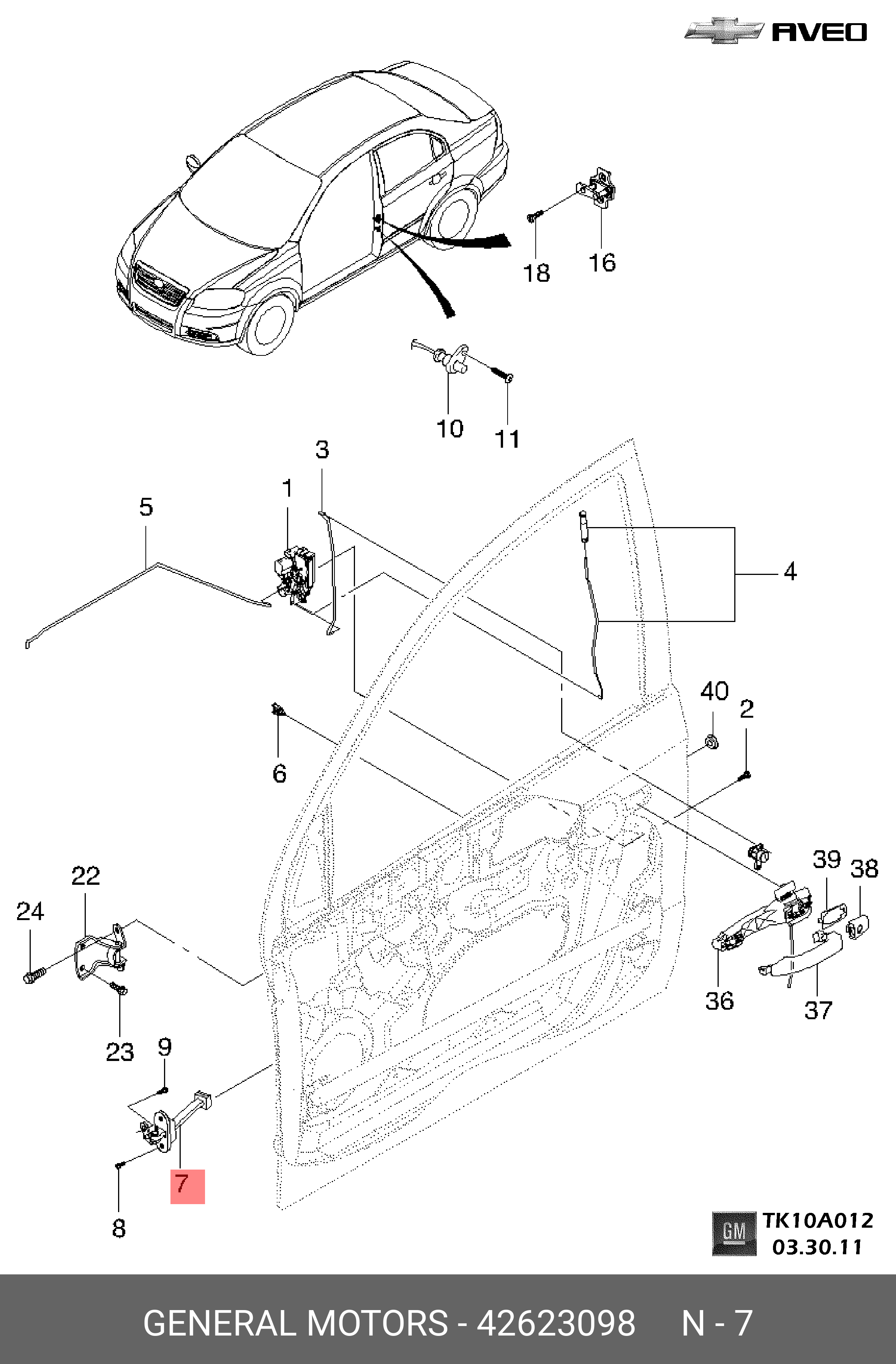 AVEO

18
16
10
11
3
1
5
4
40
2
6
22
24
39
38
36
37
23
9
7
8

GM
TK10A012
03.30.11

GENERAL MOTORS - 42623098 N - 7