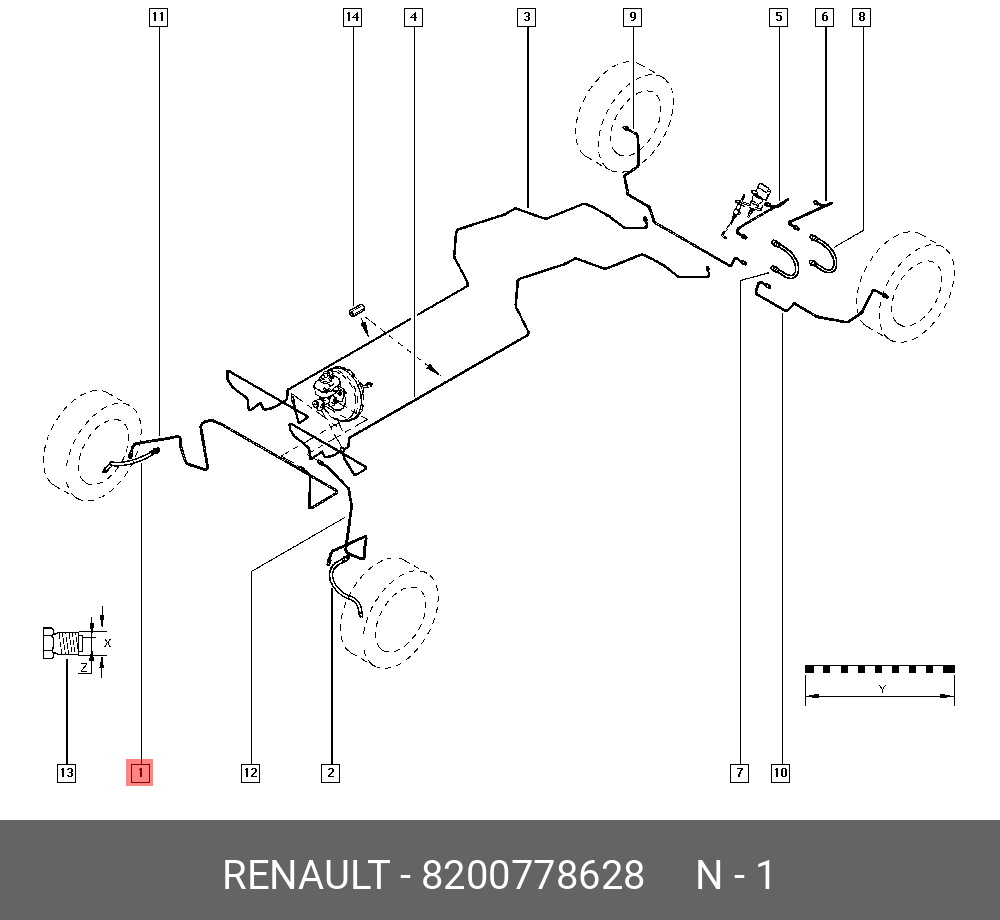 11
14
4
3
9
5
6
8
X
Z
Y
13
1
12
2
7
10

RENAULT - 8200778628 N - 1