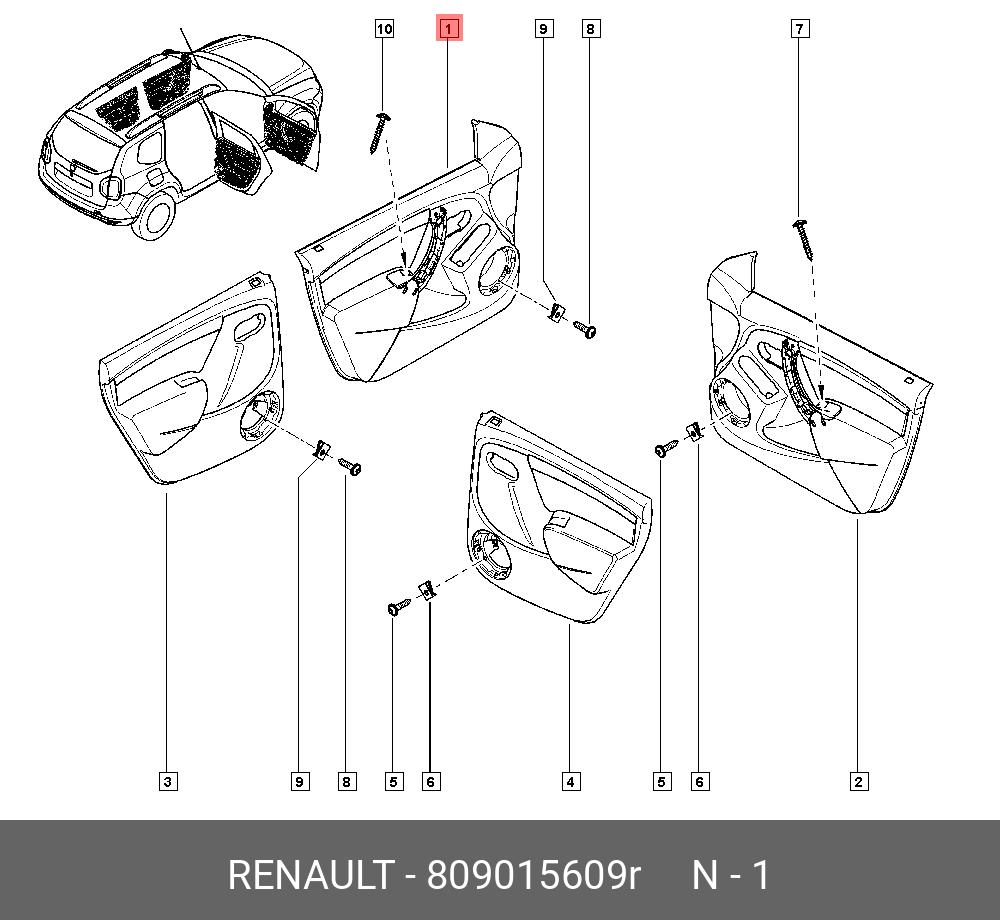 10
1
9
8
7
3
9
8
5
6
4
5
6
2

RENAULT - 809015609r N - 1