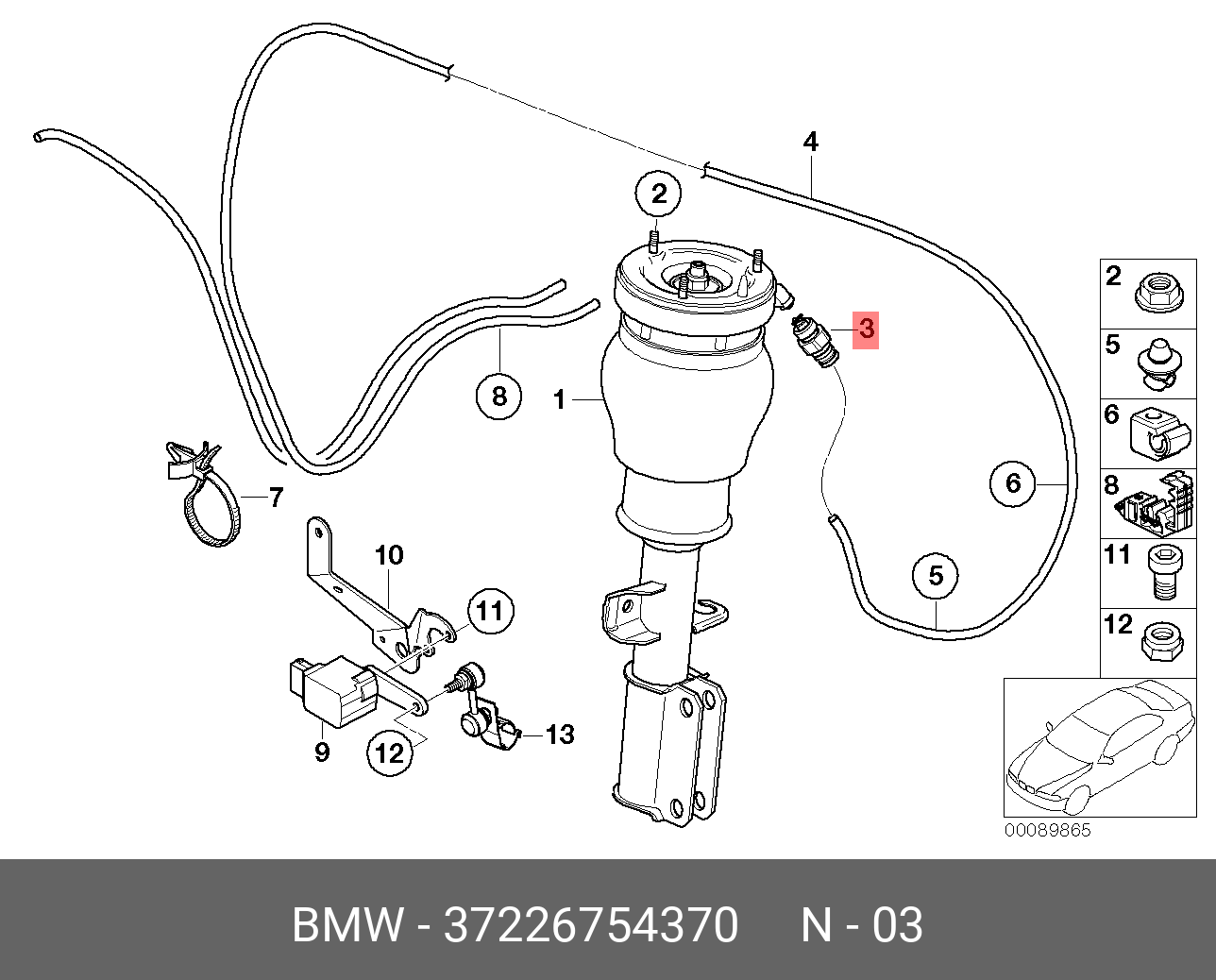 4
2
3
8
1
7
6
10
11
5
9
12
13

2
5
6
8
11
12

00089865

BMW - 37226754370 N - 03