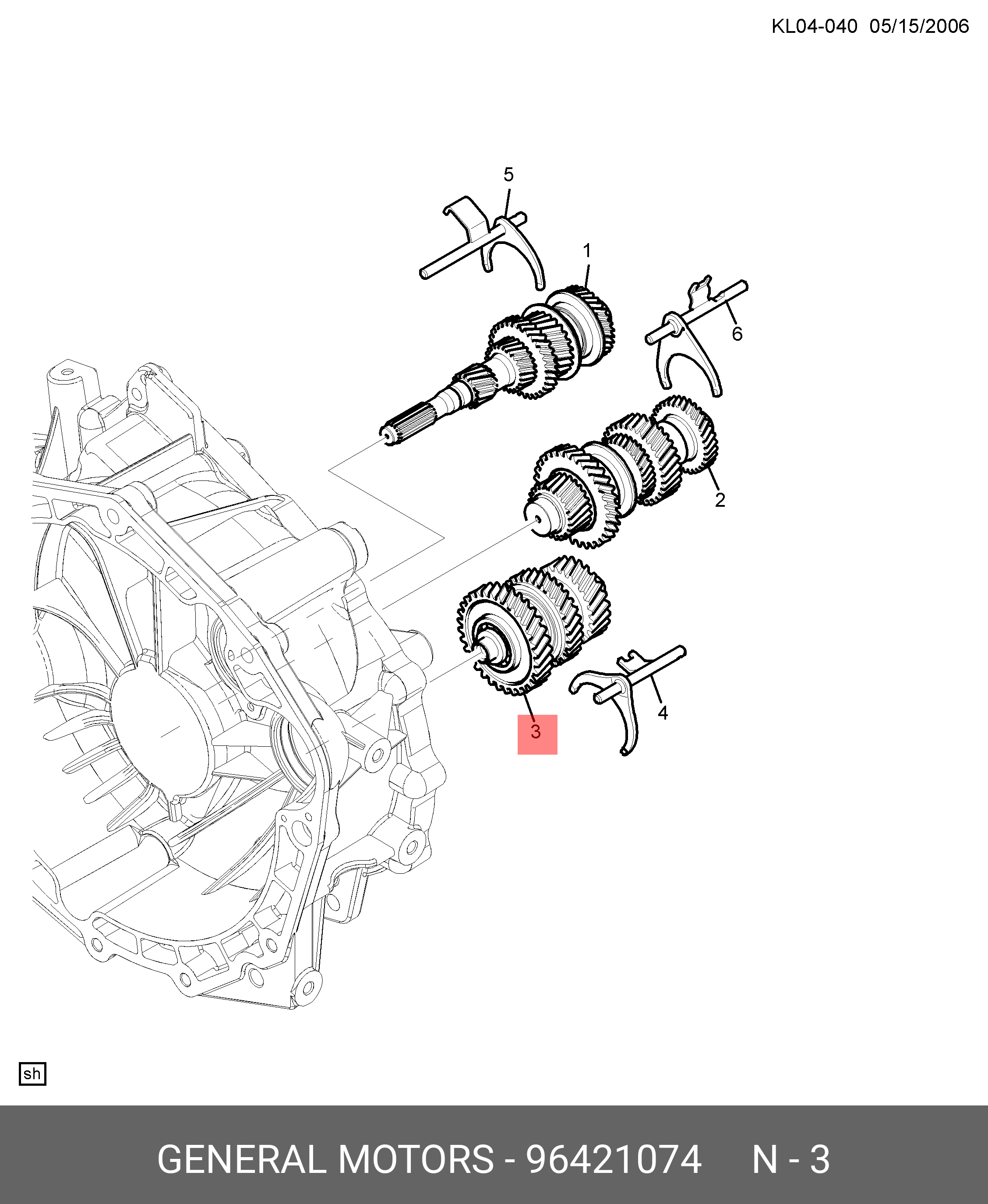 KL04-040 05/15/2006

5

1

6

2

3

4

sh

GENERAL MOTORS - 96421074 N - 3