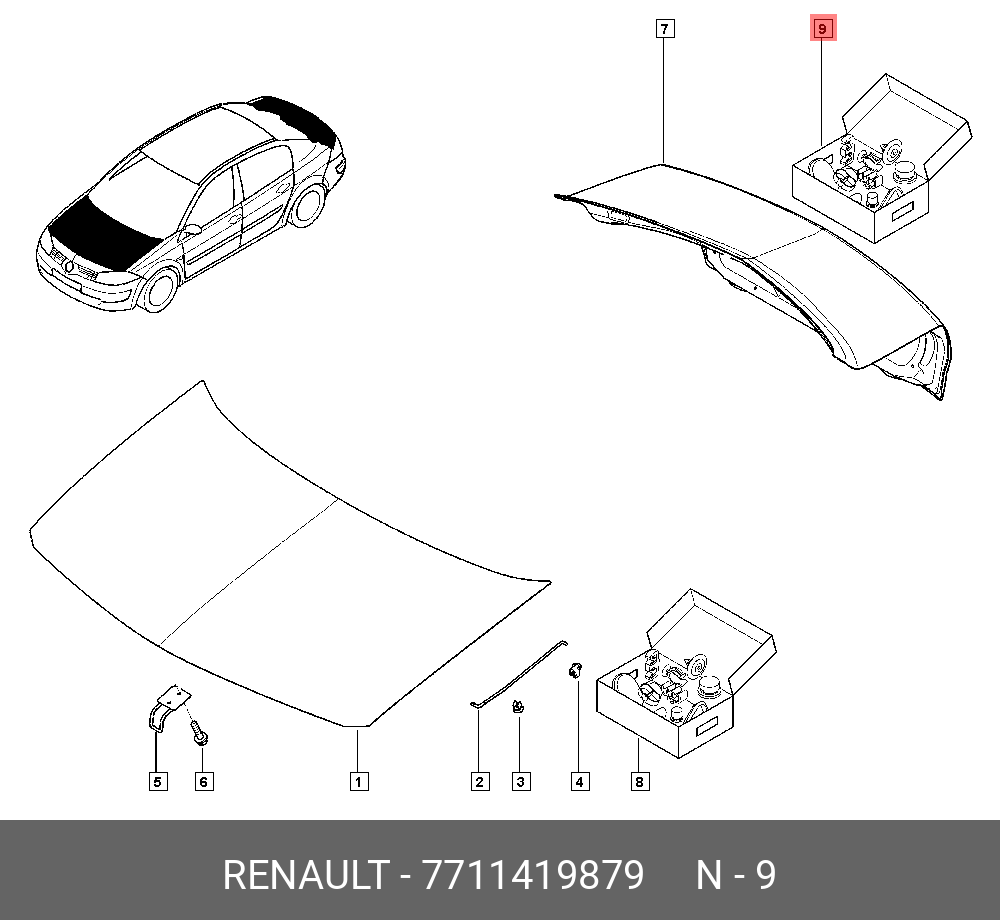 7
9
5
6
1
2
3
4
8
RENAULT - 7711419879 N - 9