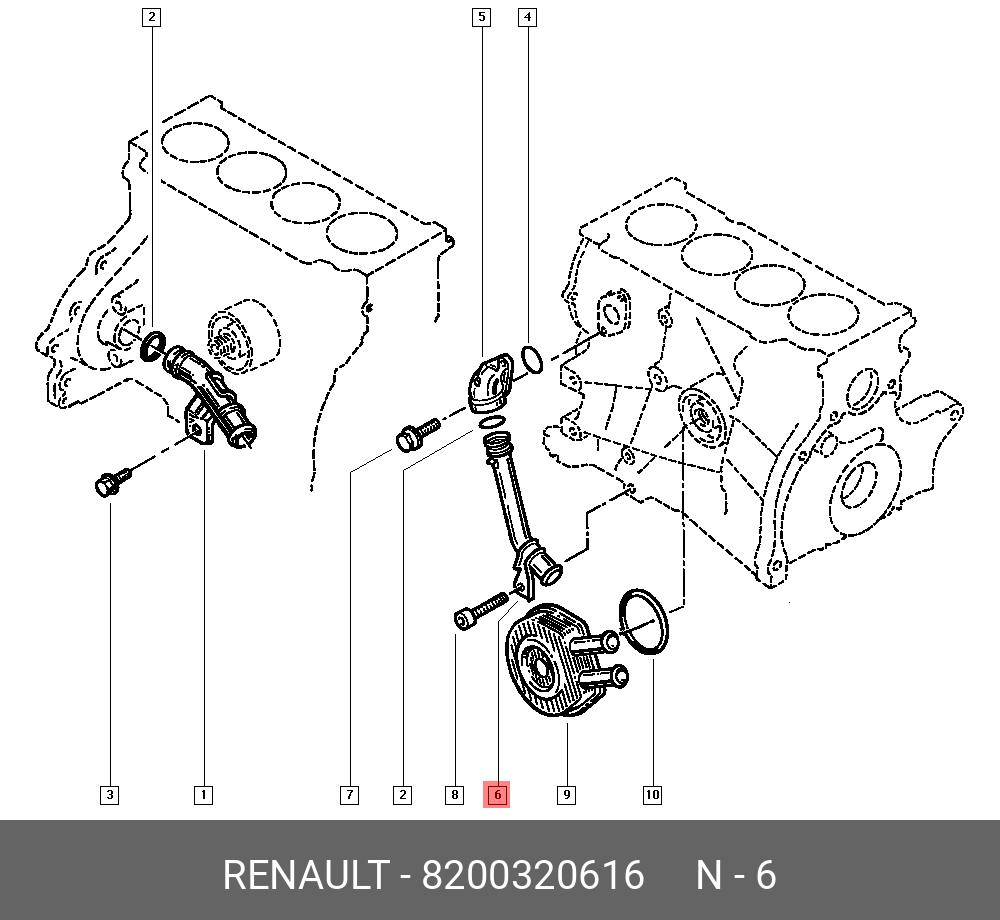 2
5
4
3
1
7
2
8
6
9
10
RENAULT - 8200320616 N - 6