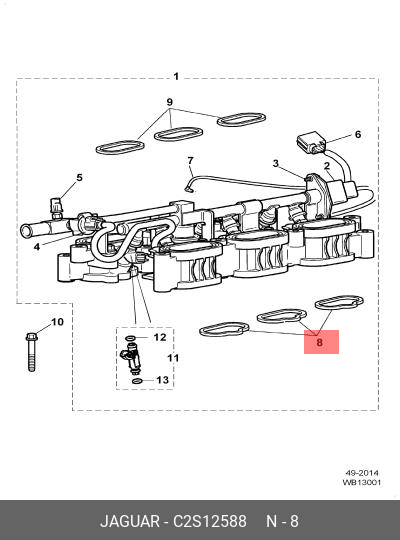 1
9
6
7
3
2
5
4
10
12
11
13
8
49-2014
WB13001
JAGUAR - C2S12588 N - 8