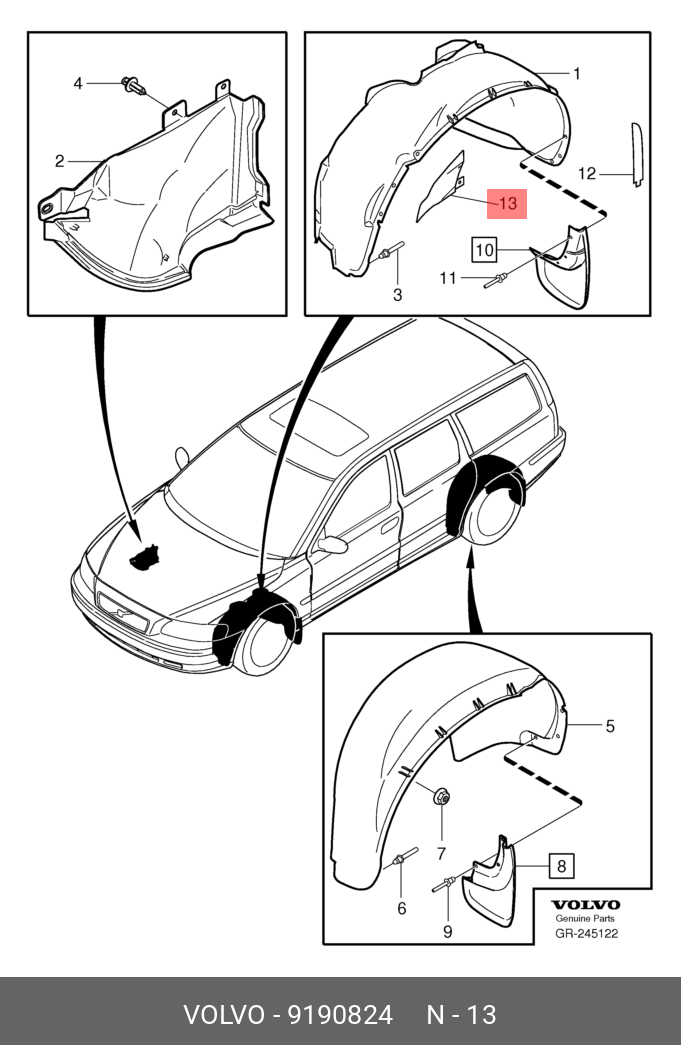 4
2
1
12
13
10
11
3
5
7
8
6
9
VOLVO
Genuine Parts
GR-245122
VOLVO - 9190824 N - 13