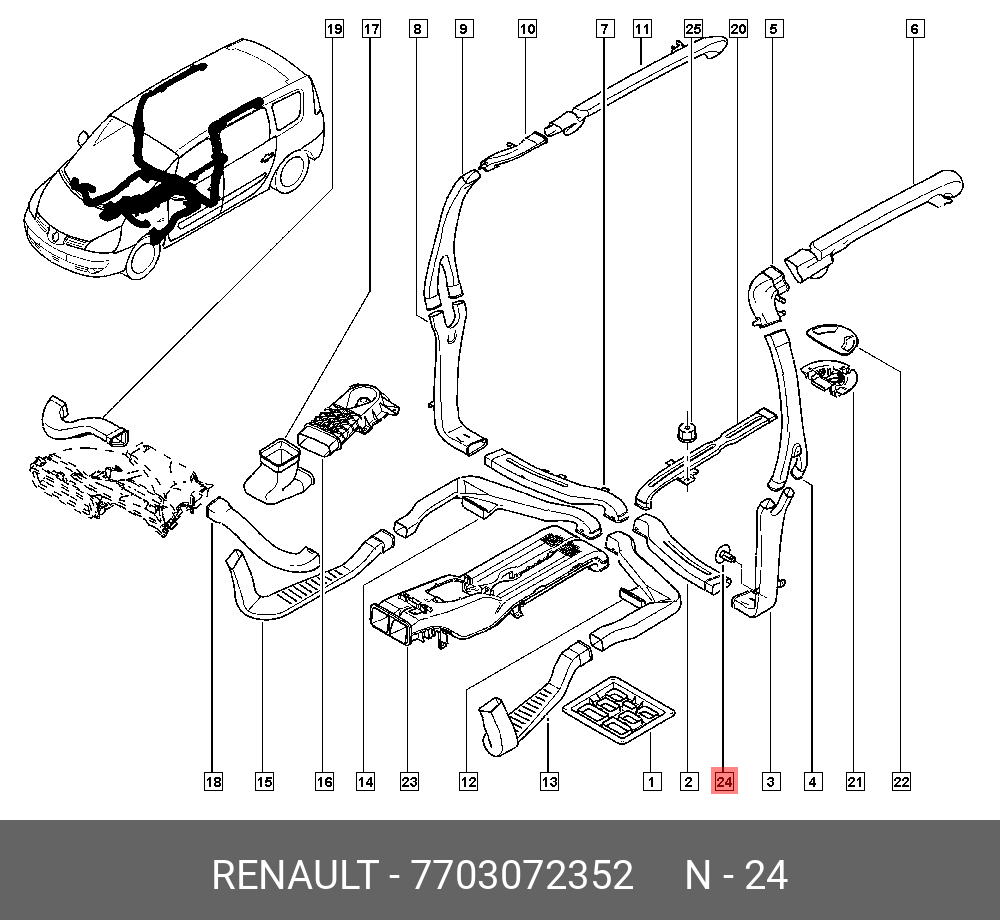 19 17 8 9 10 7 11 25 20 5 6

18 15 16 14 23 12 13 1 2 24 3 4 21 22

RENAULT - 7703072352 N - 24