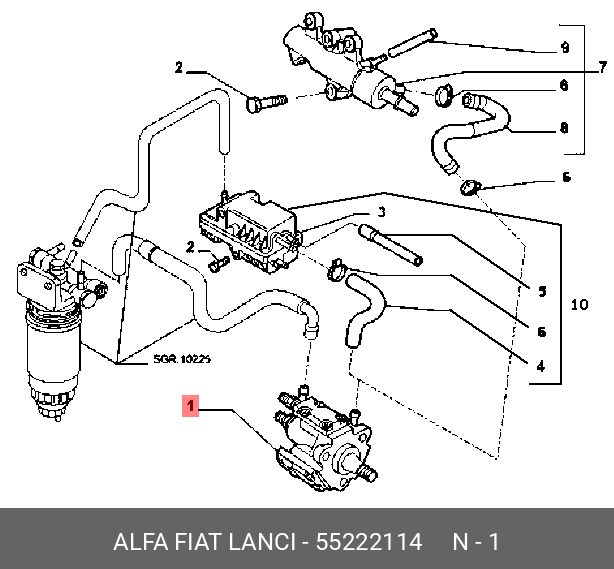 2
9
7
6
8
6
3
2
5
10
6
4
SGR.10225
1
ALFA FIAT LANCI - 55222114 N - 1