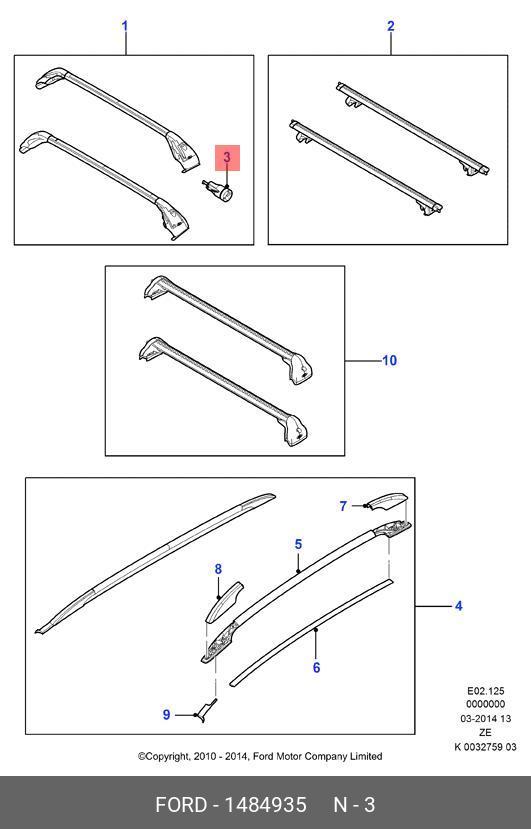 1

2

3

10

7

5

8

4

6

9

E02.125
0000000
03-2014 13
ZE
K 0032759 03

©Copyright, 2010 - 2014, Ford Motor Company Limited

FORD - 1484935 N - 3