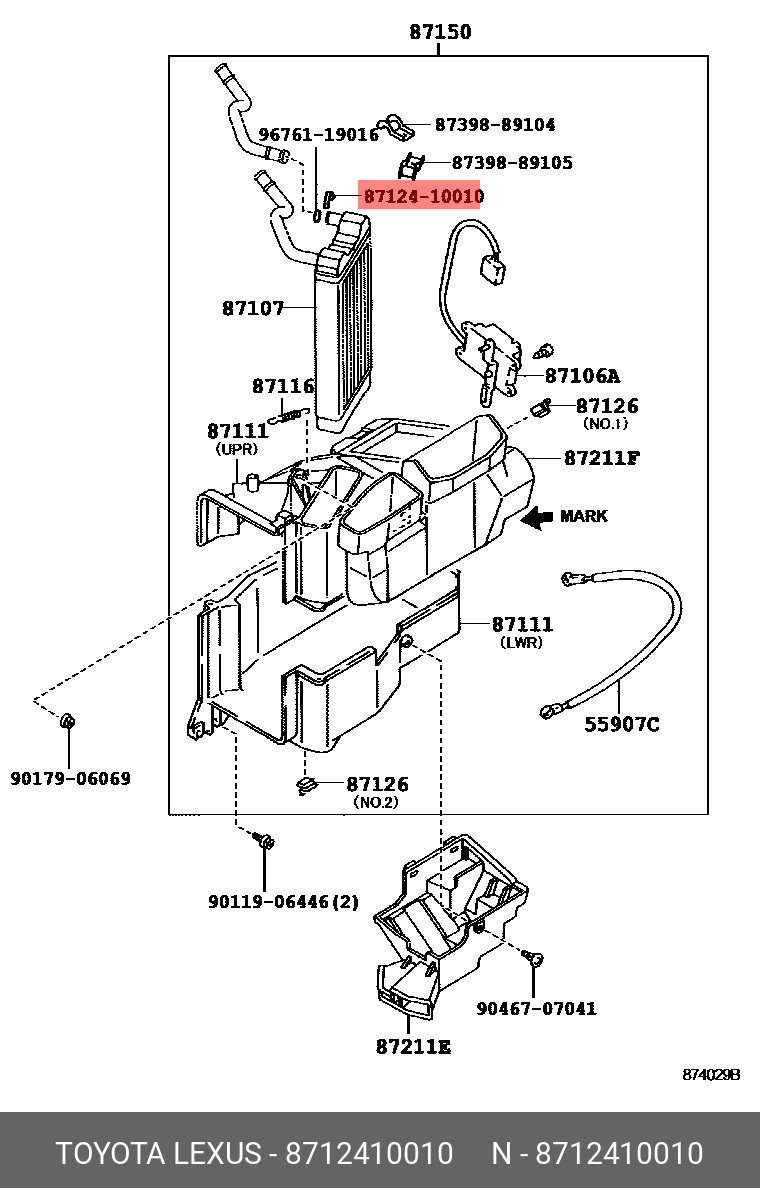 87150

96761-19016

87398-89104

87398-89105

87124-10010

87107

87106A

87116

87126
(NO.1)

87111
(UPR)

87211F

MARK

87111
(LWR)

55907C

90179-06069

87126
(NO.2)

90119-06446(2)

90467-07041

87211E

874029B

TOYOTA LEXUS - 8712410010 N - 8712410010