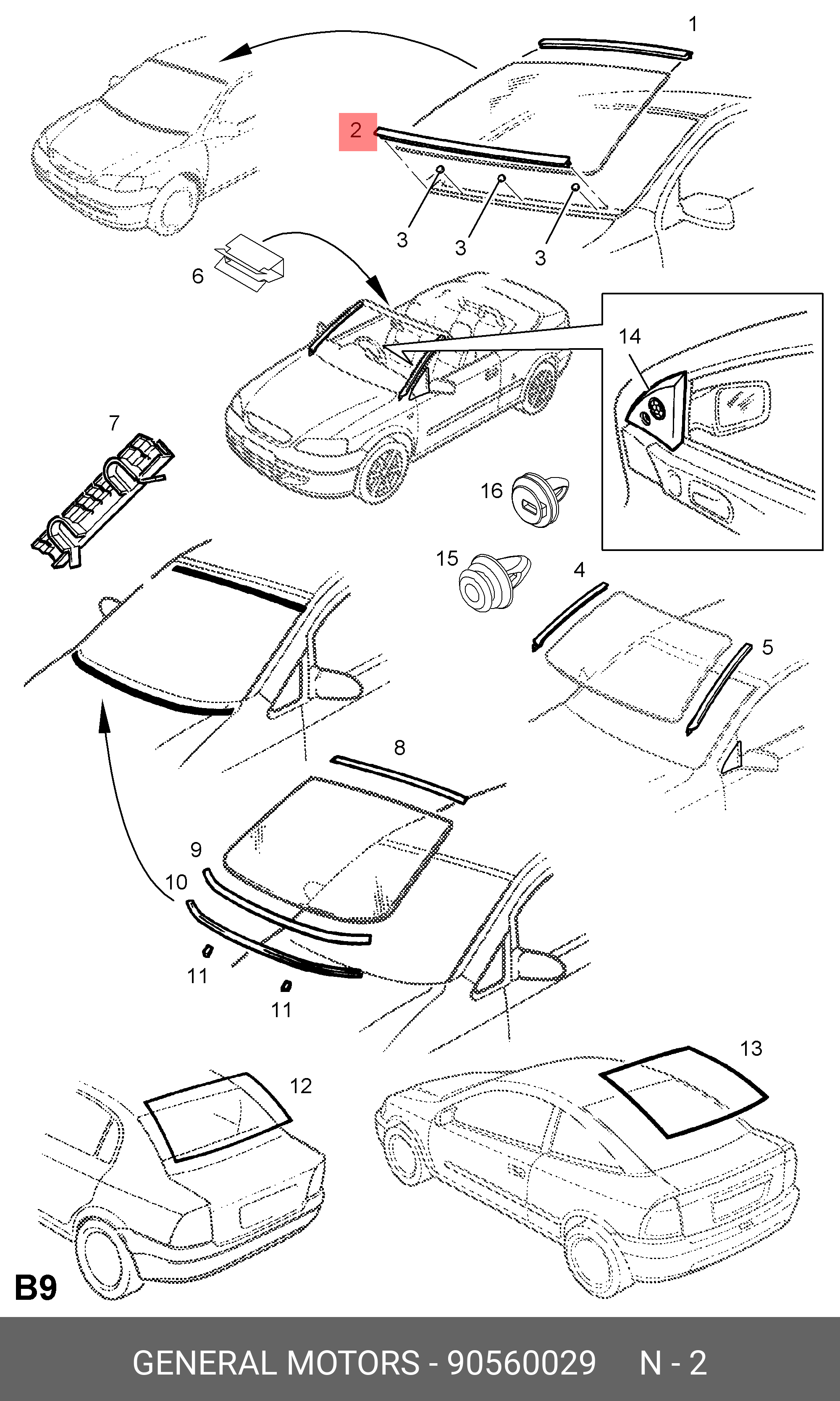 1
2
3
3
3
6
14
7
16
15
4
5
8
9
10
11
11
12
13
B9

GENERAL MOTORS - 90560029 N - 2