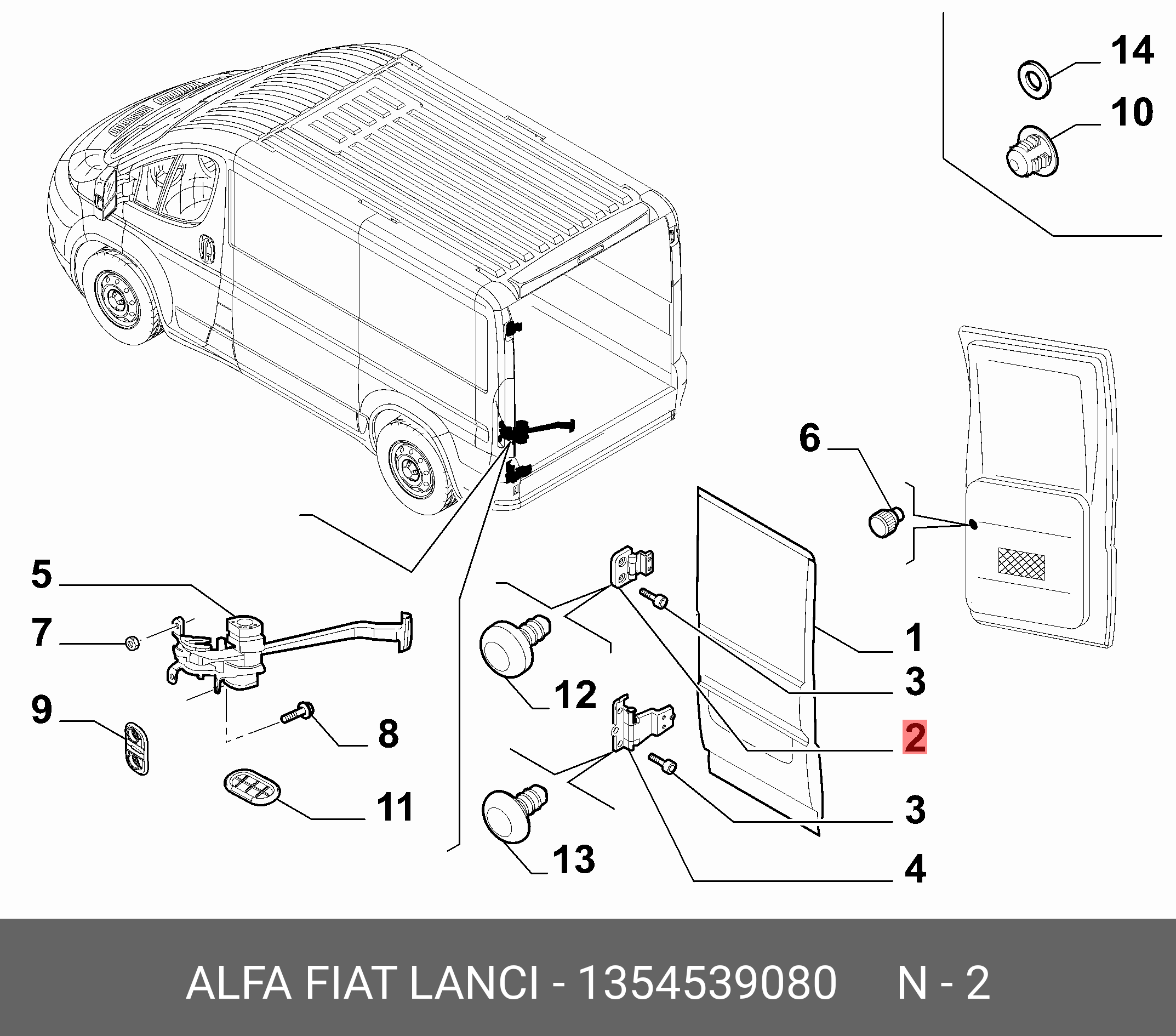 14
10
6
5
7
9
8
11
12
13
1
3
2
3
4

ALFA FIAT LANCI - 1354539080 N - 2