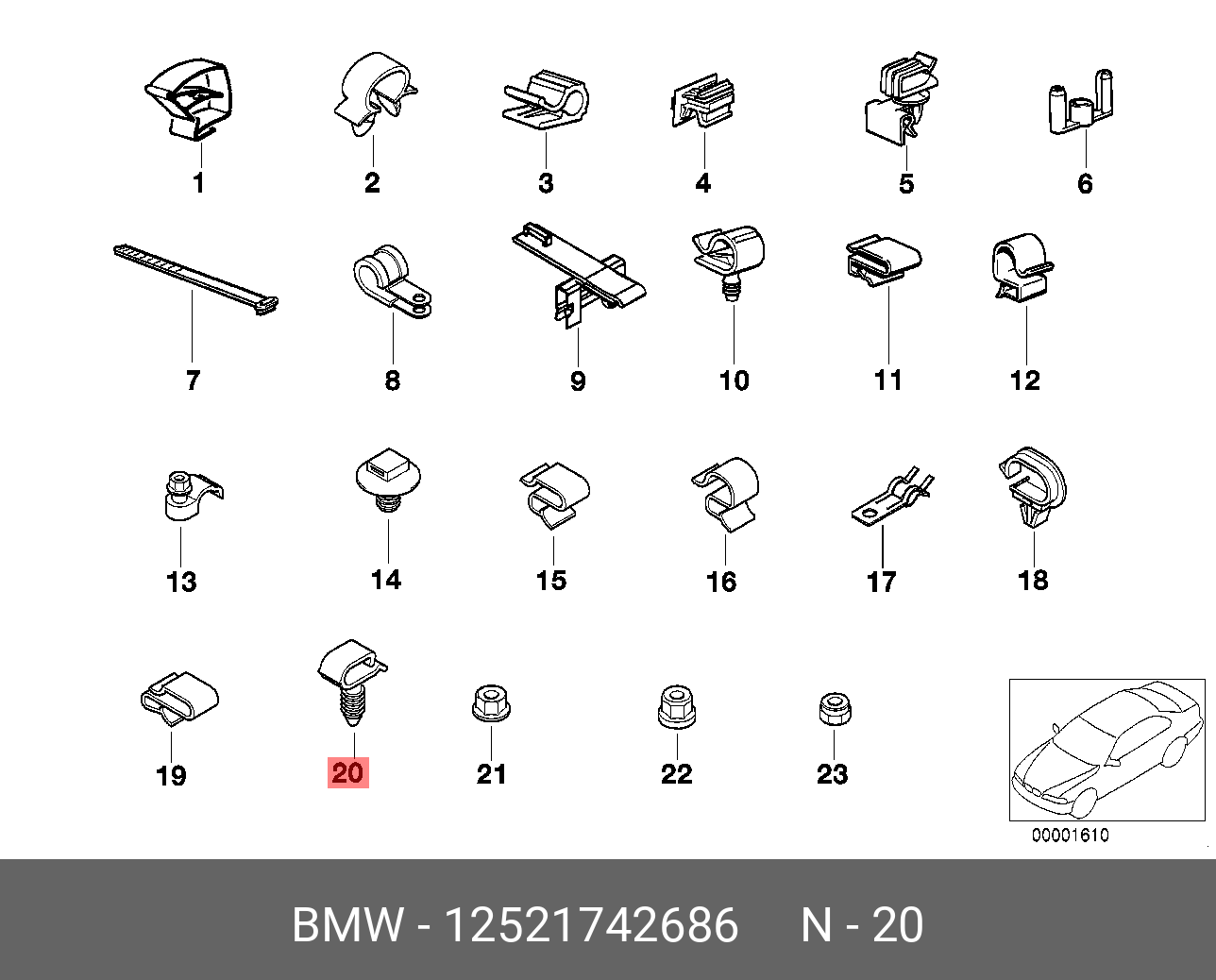 1
2
3
4
5
6
7
8
9
10
11
12
13
14
15
16
17
18
19
20
21
22
23

00001610

BMW - 12521742686 N - 20