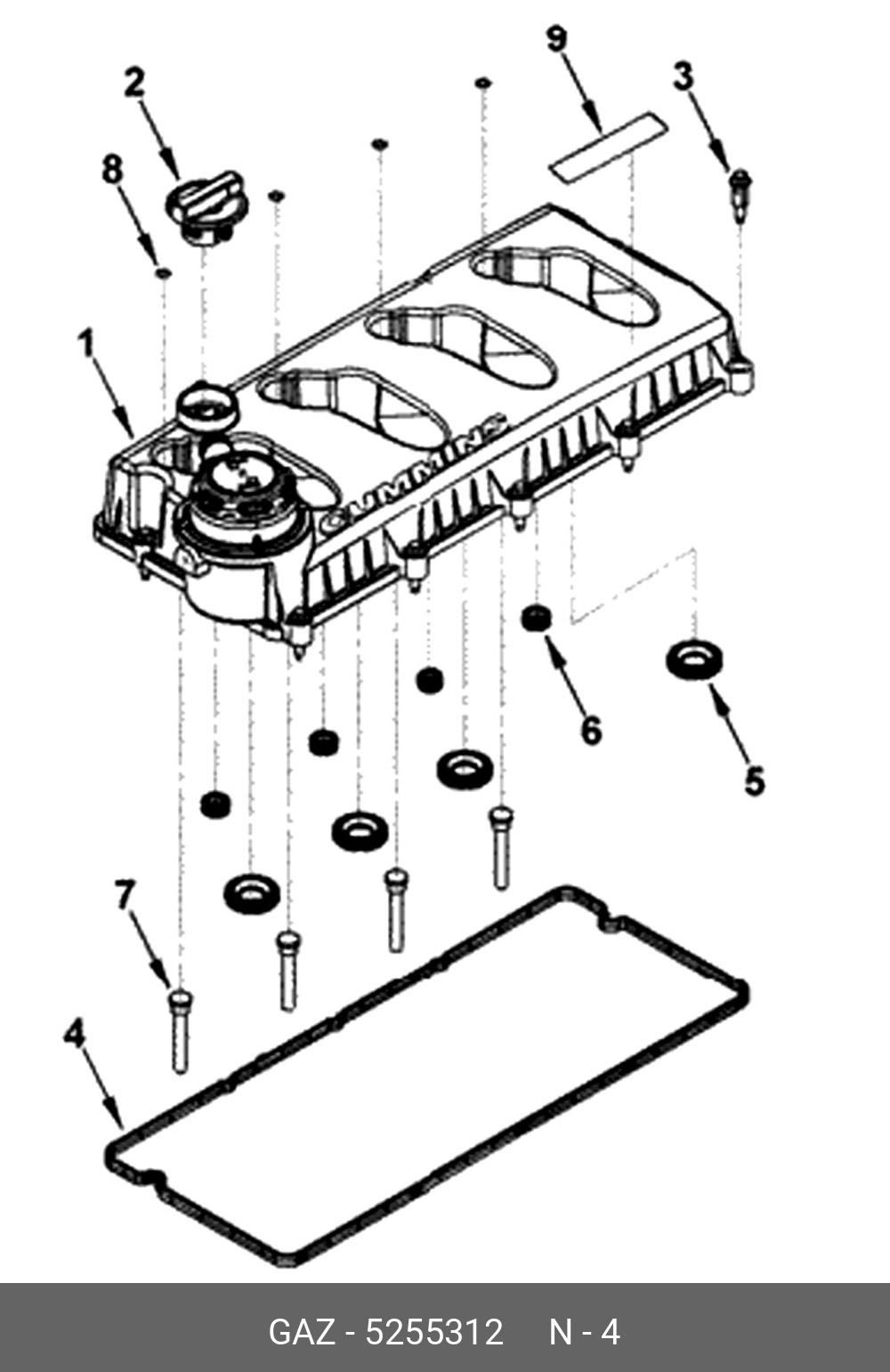 9
2
3
8
1
CUMMINS
6
5
7
4
GAZ - 5255312 N - 4