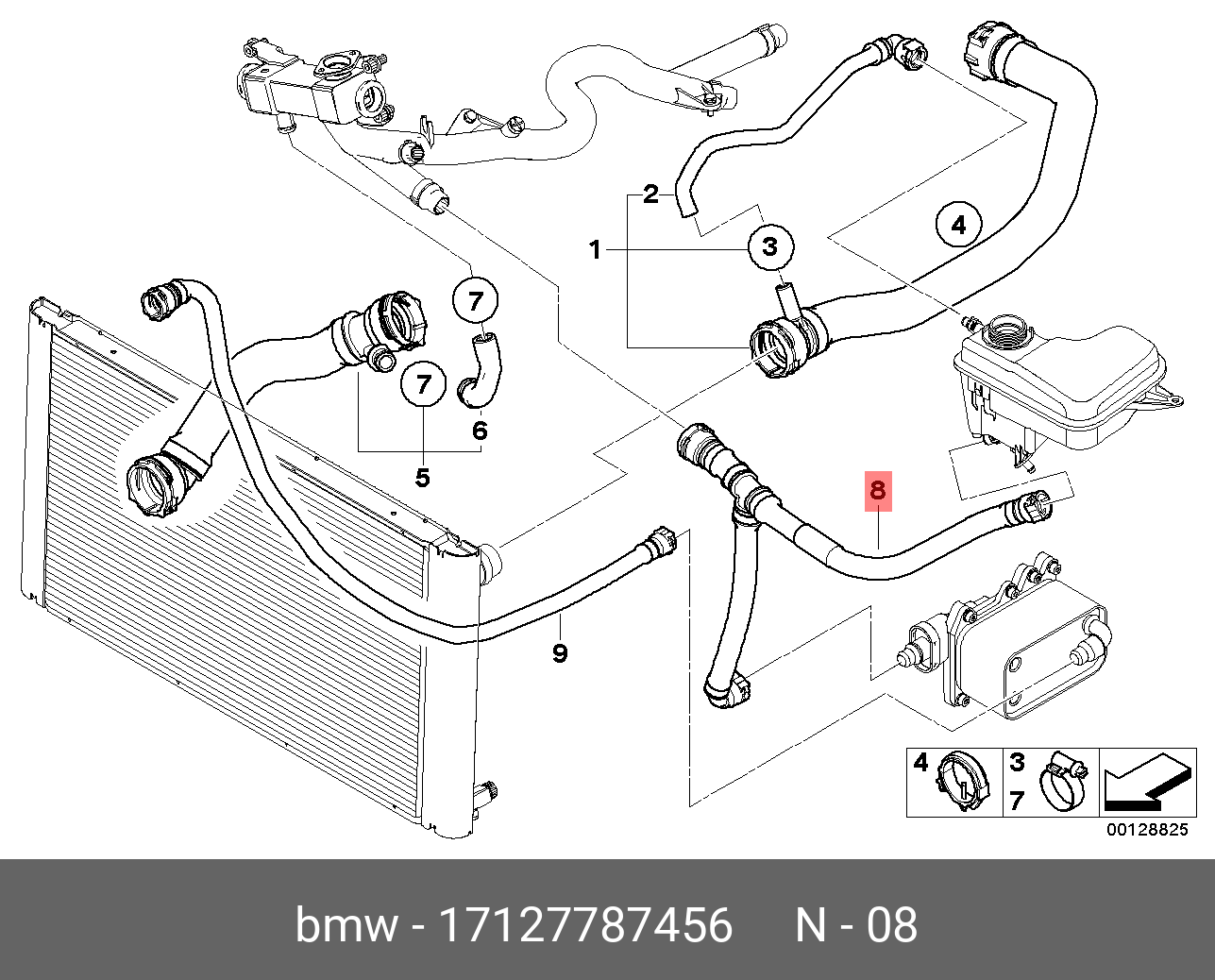 2
1
3
4
7
7
6
5
8
9
4
3
7
00128825
bmw - 17127787456 N - 08