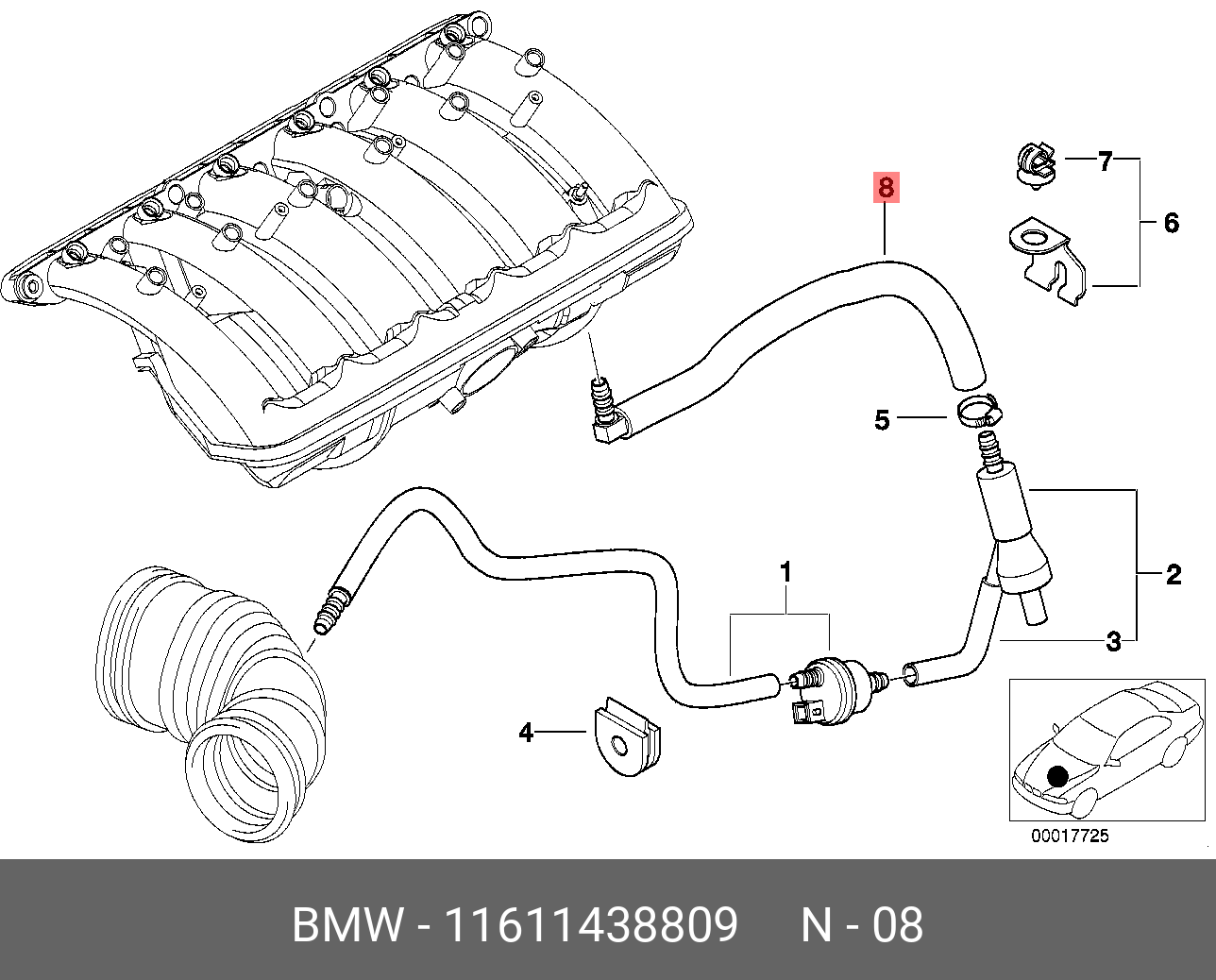 8
7
6
5
2
1
3
4
00017725
BMW - 11611438809 N - 08