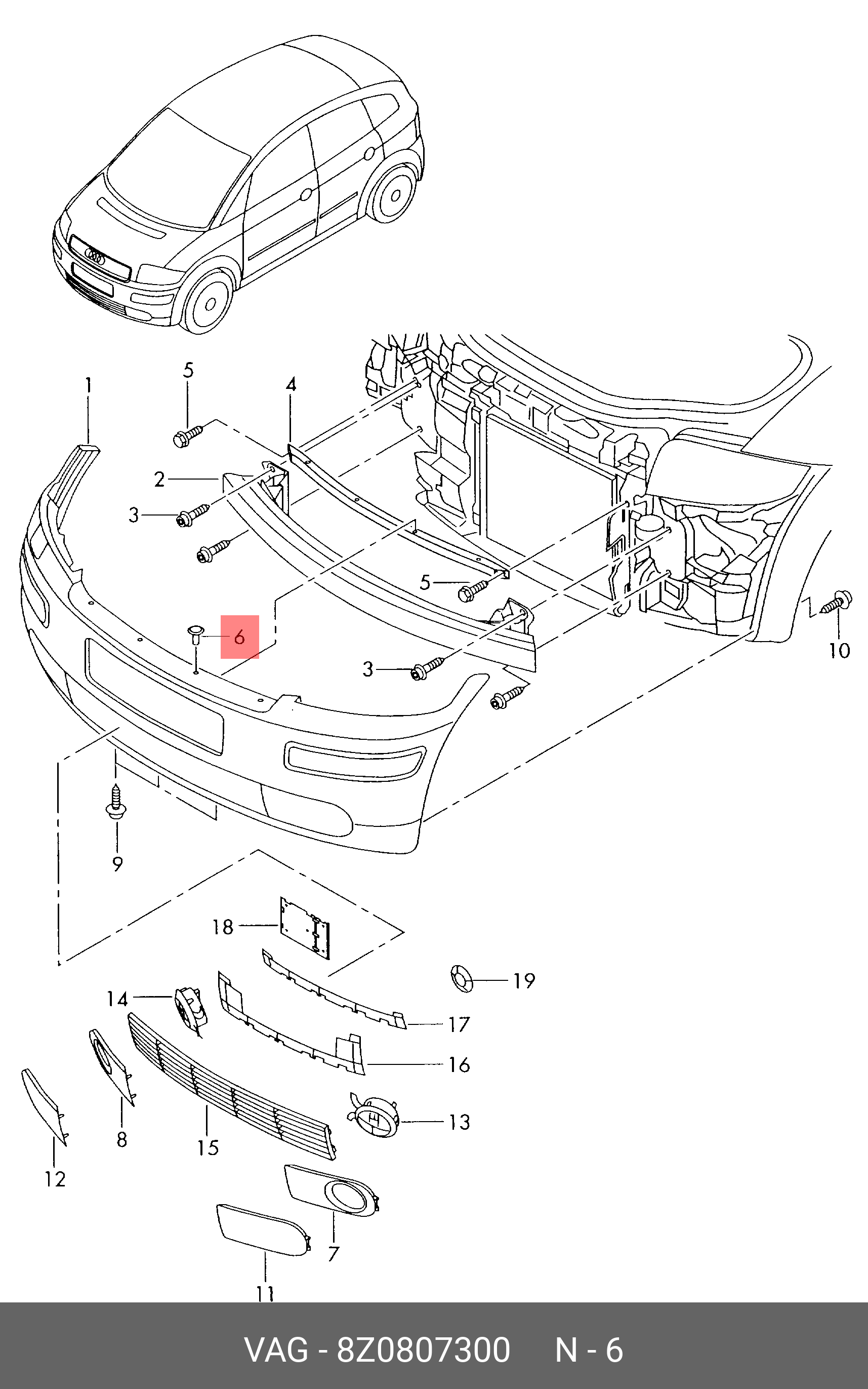 1
5
4
2
3
5
6
3
10
9
18
19
14
17
16
13
8
15
12
7
11

VAG - 8Z0807300 N - 6