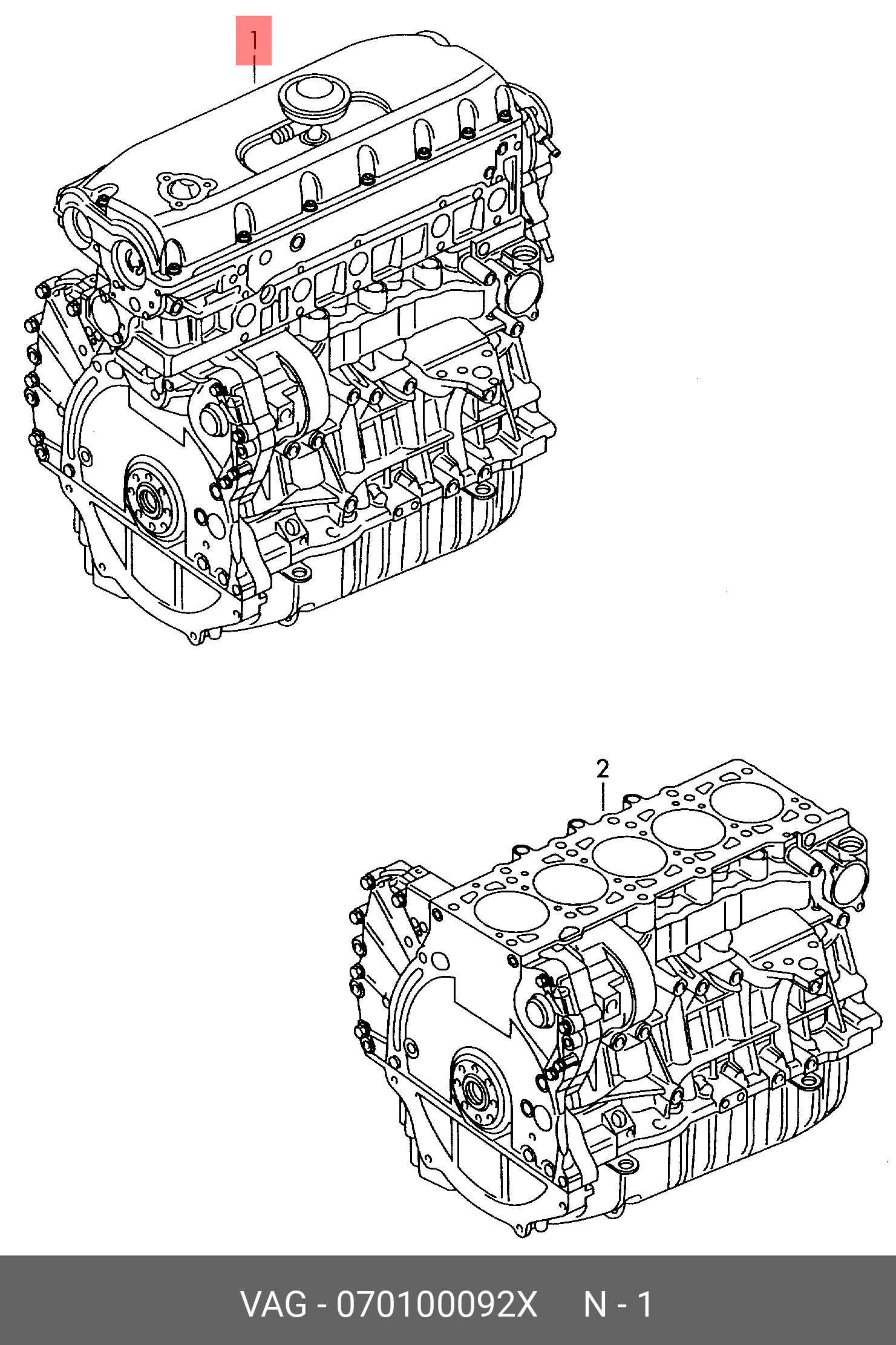 1

2

VAG - 070100092X N - 1