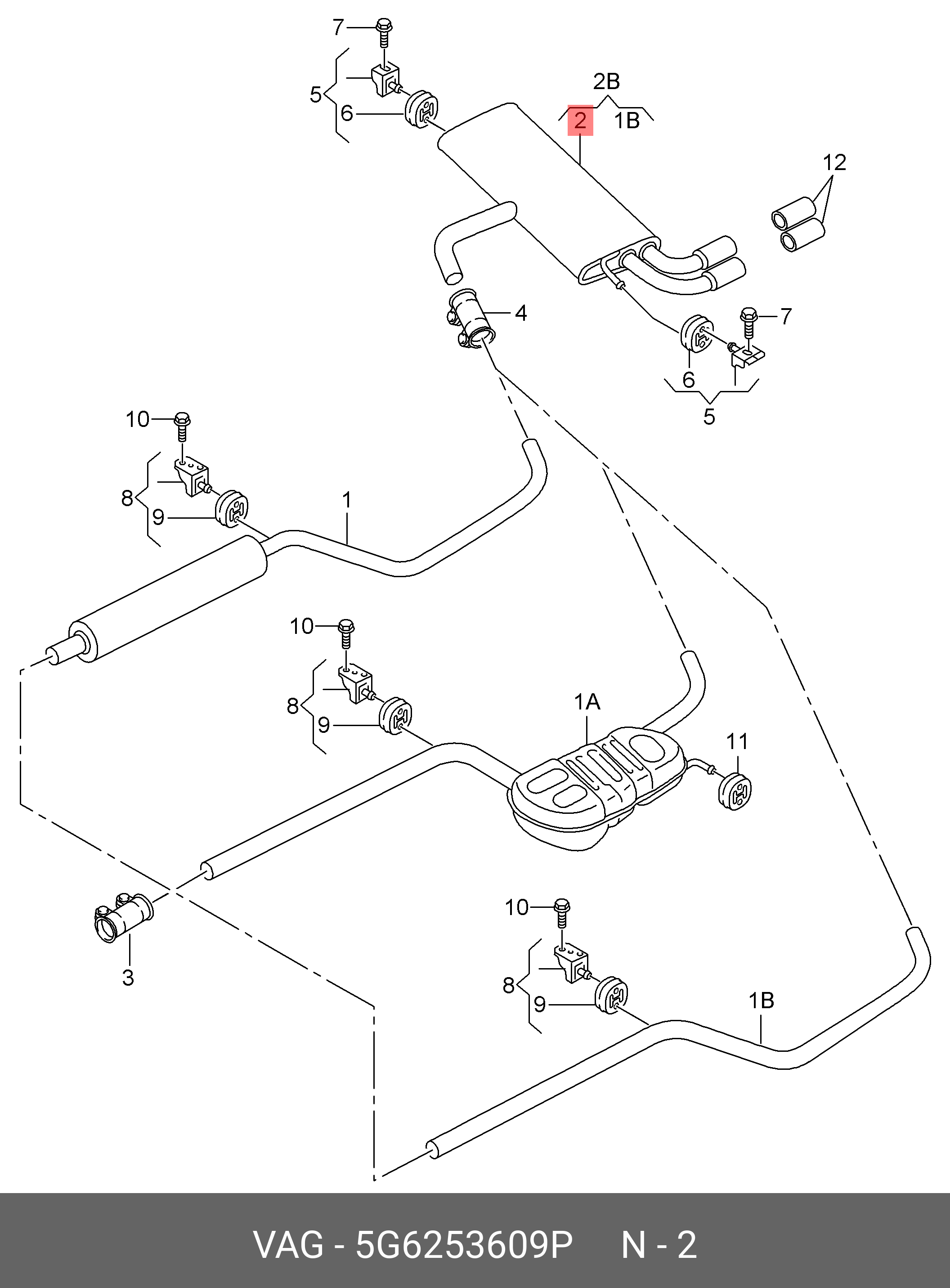 7
5
6
2B
2
1B
12
4
7
6
5
10
8
9
1
10
8
9
1A
11
3
10
8
9
1B

VAG - 5G6253609P N - 2