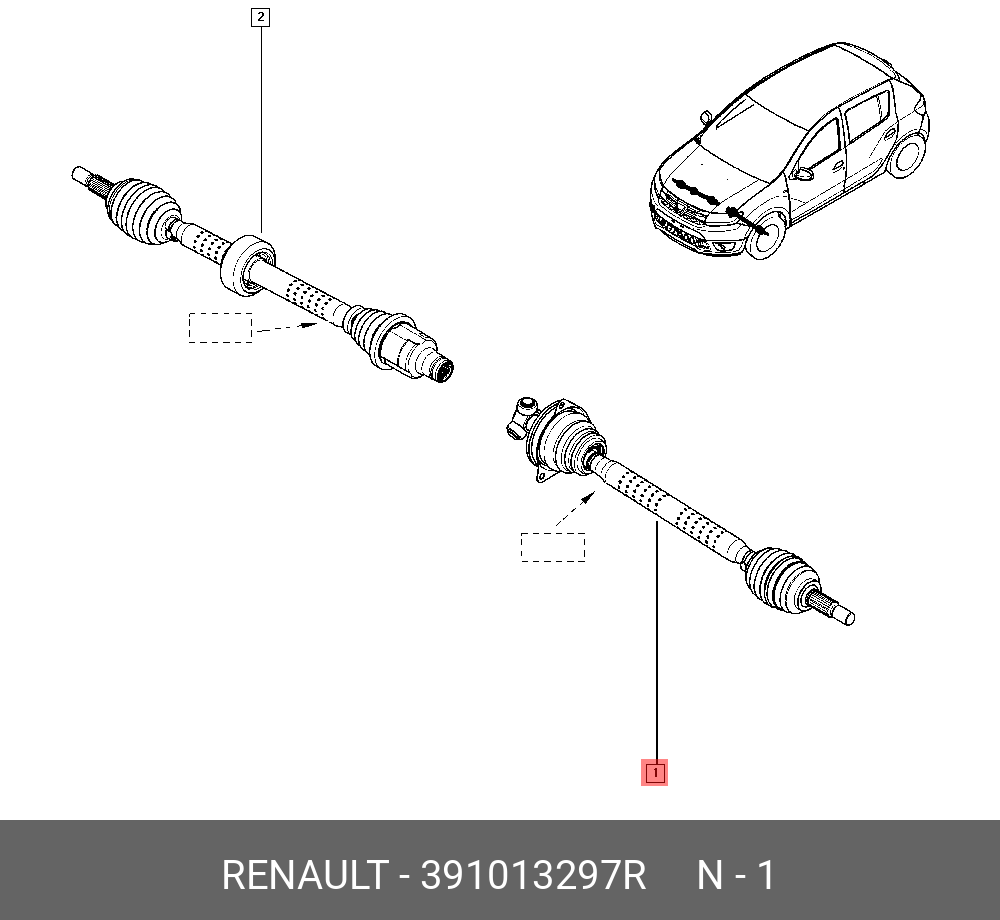 2

1

RENAULT - 391013297R N - 1