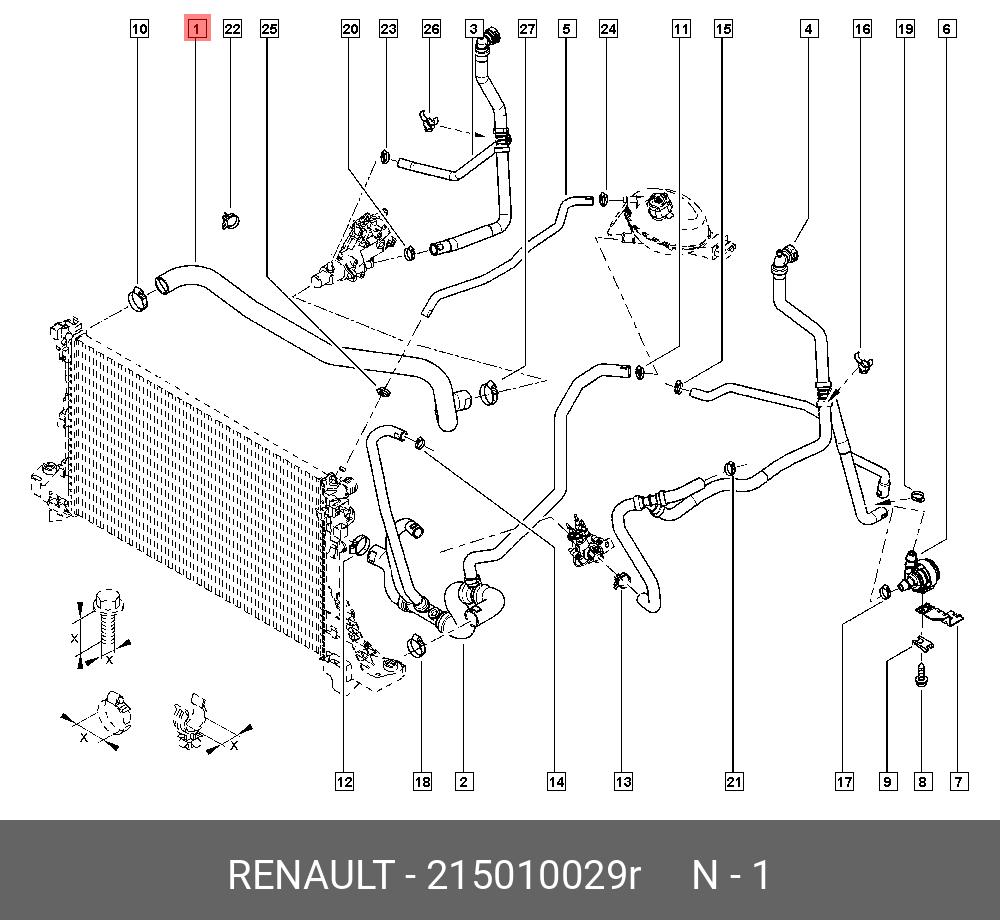 10 1 22 25 20 23 26 3 27 5 24 11 15 4 16 19 6

X
X
X
X

12 18 2 14 13 21 17 9 8 7

RENAULT - 215010029r N - 1