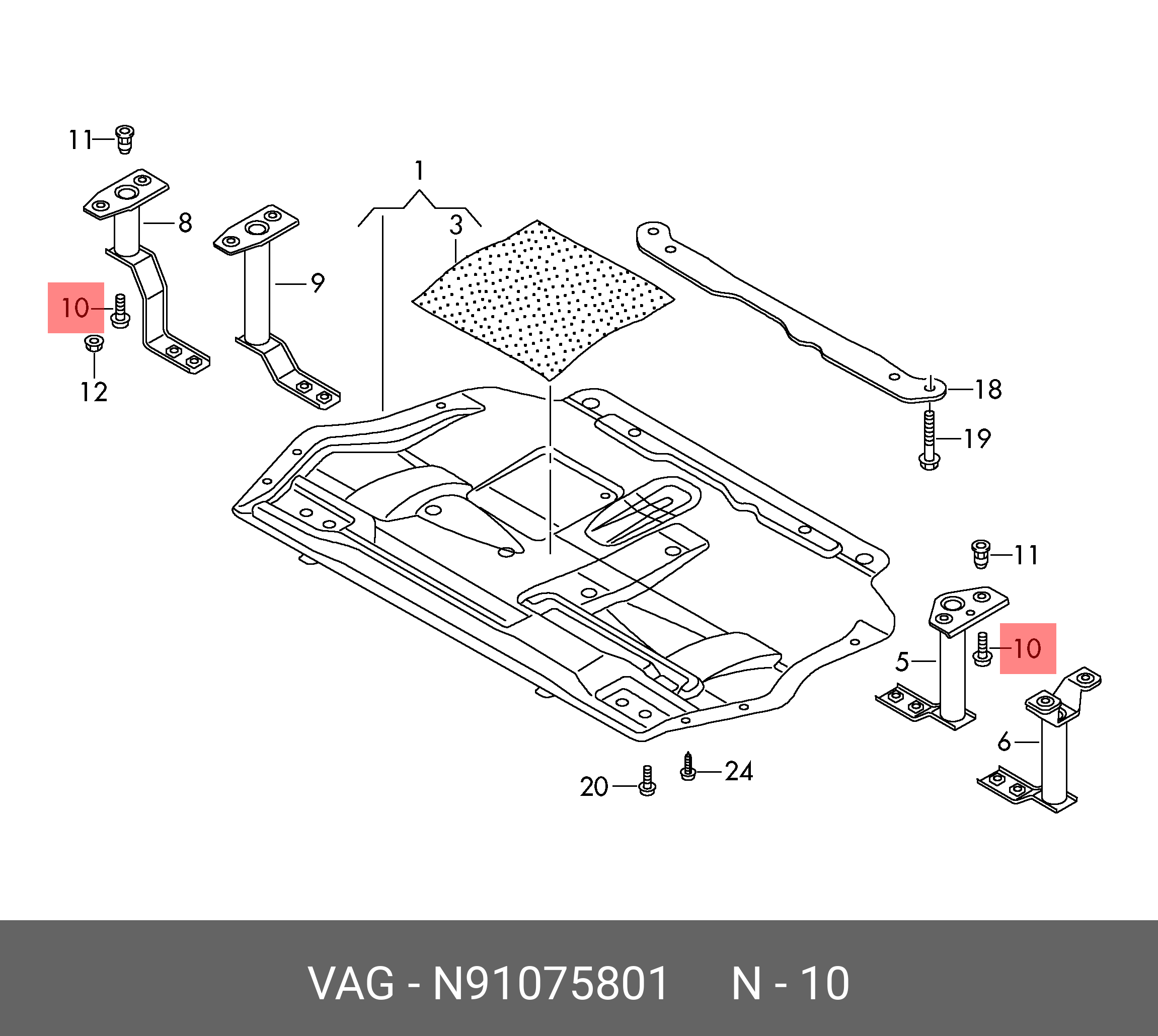 11
1
8
3
9
10
12
18
19
11
10
5
6
24
20

VAG - N91075801 N - 10