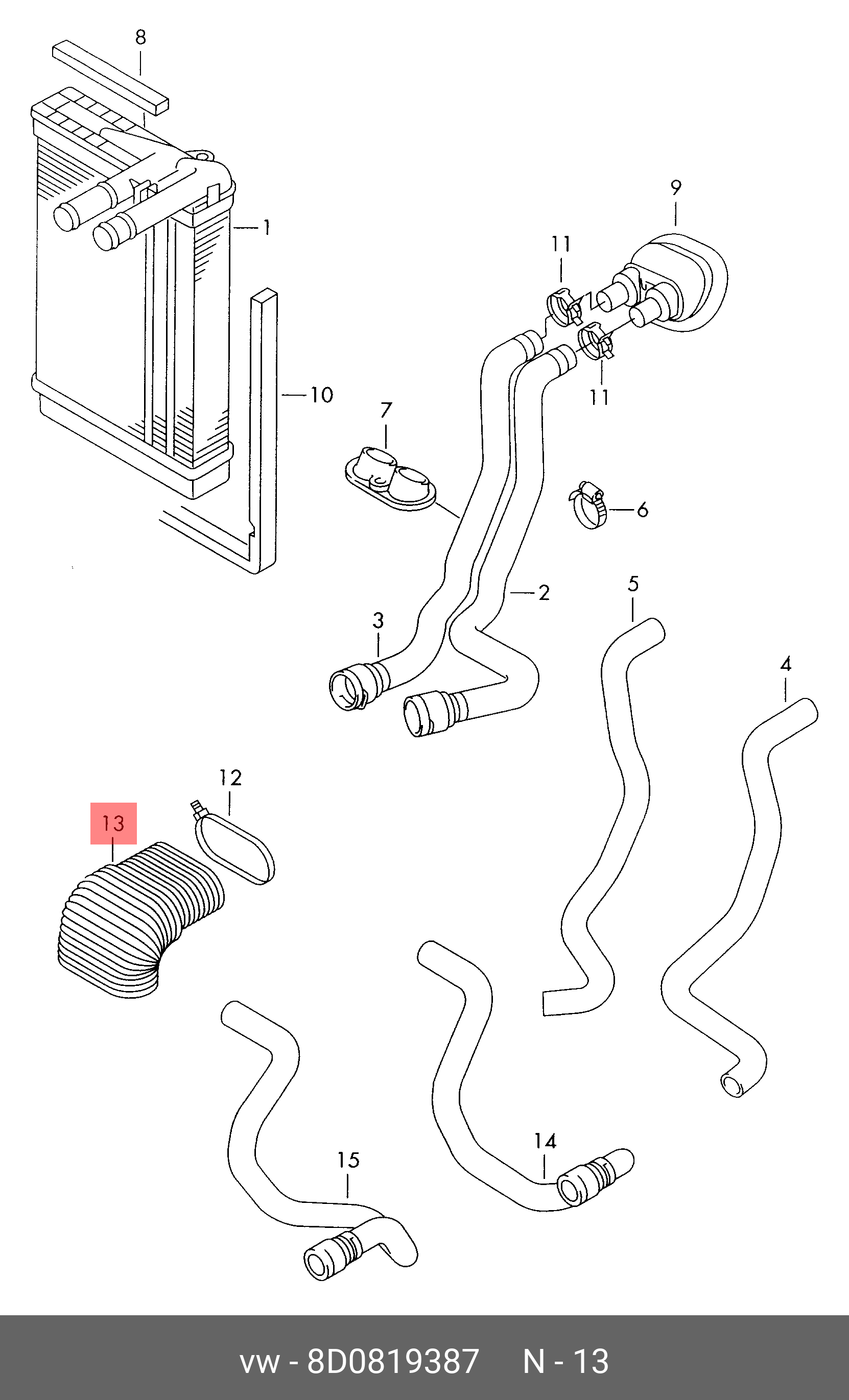 8
1
9
11
11
10
7
6
2
5
3
4
12
13
14
15
vw - 8D0819387 N - 13