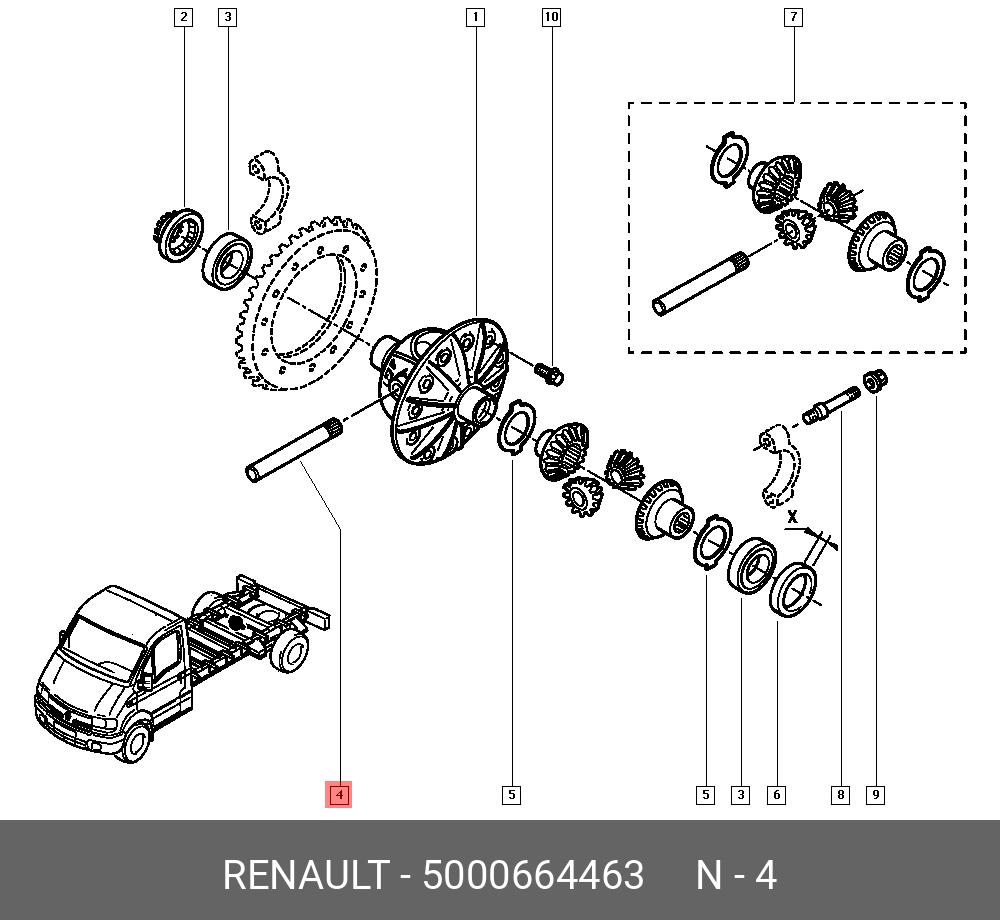 2
3
1
10
7
X
4
5
5
3
6
8
9

RENAULT - 5000664463 N - 4