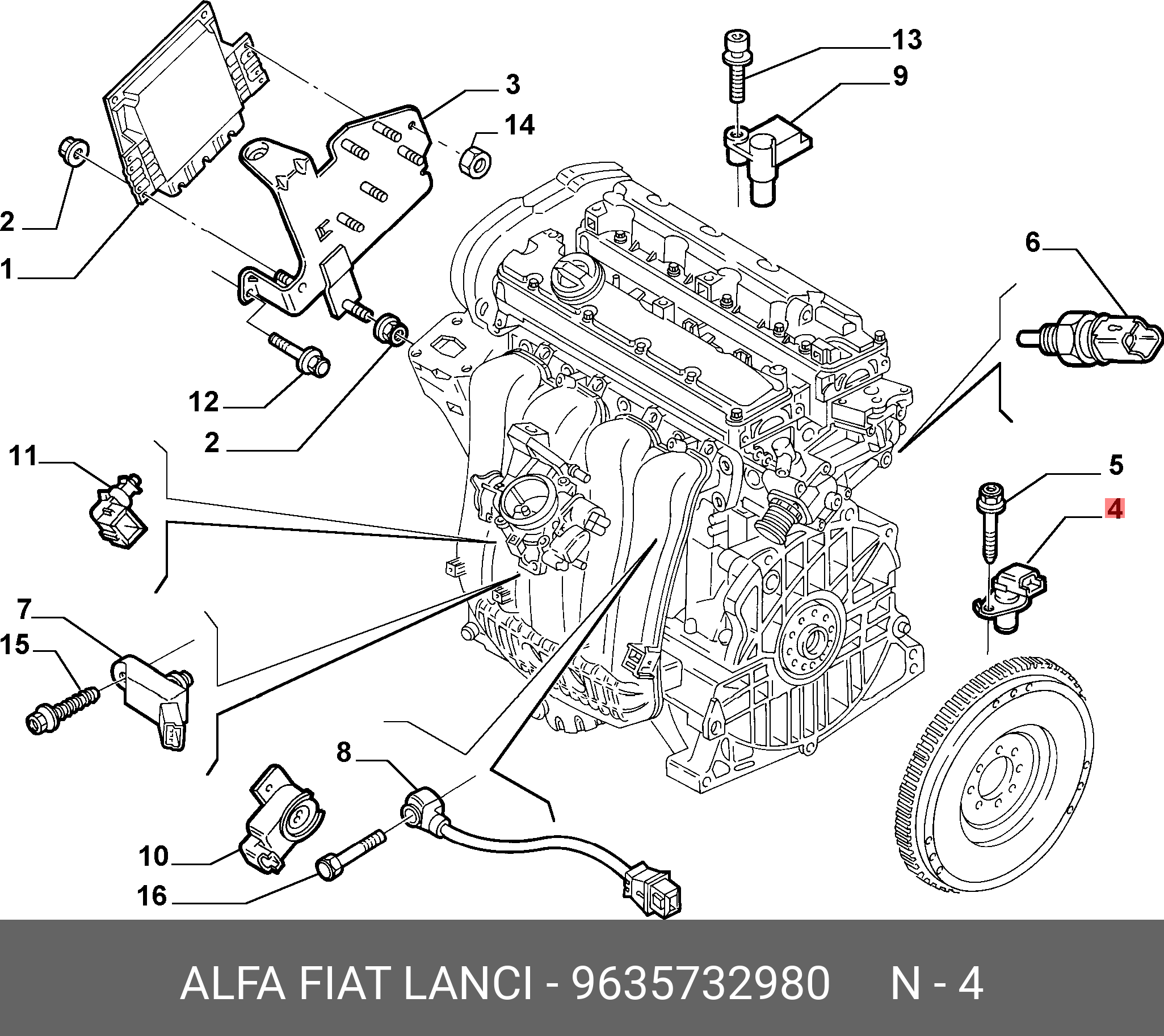 13
9
3
14
2
1
6
12
2
11
5
4
7
15
8
10
16

ALFA FIAT LANCI - 9635732980 N - 4