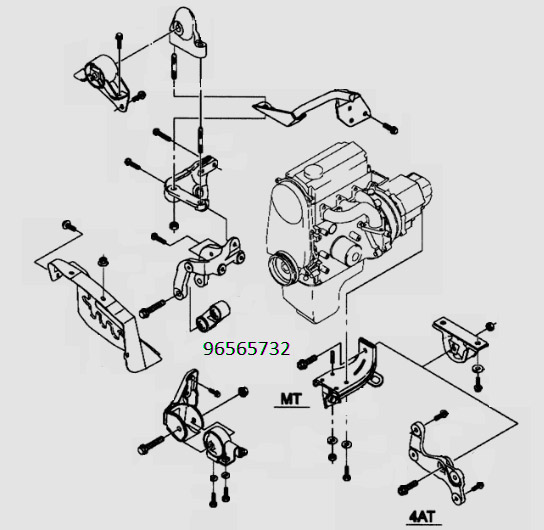 96565732

MT

4AT