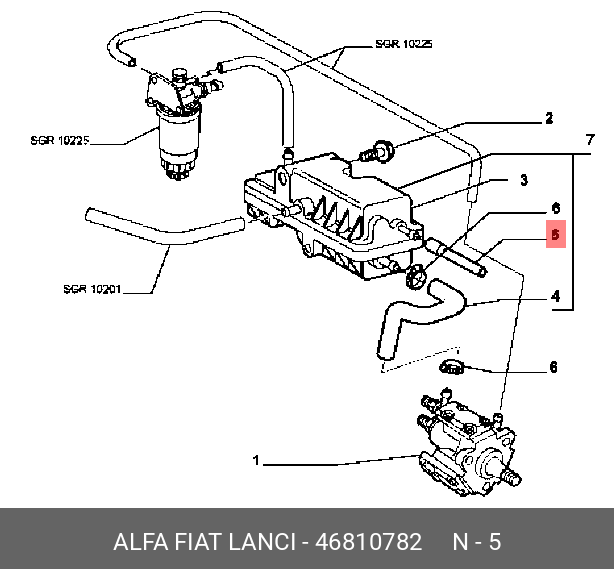 SGR 10225
SGR 10225
2
7
3
6
5
SGR 10201
4
6
1
ALFA FIAT LANCI - 46810782 N - 5