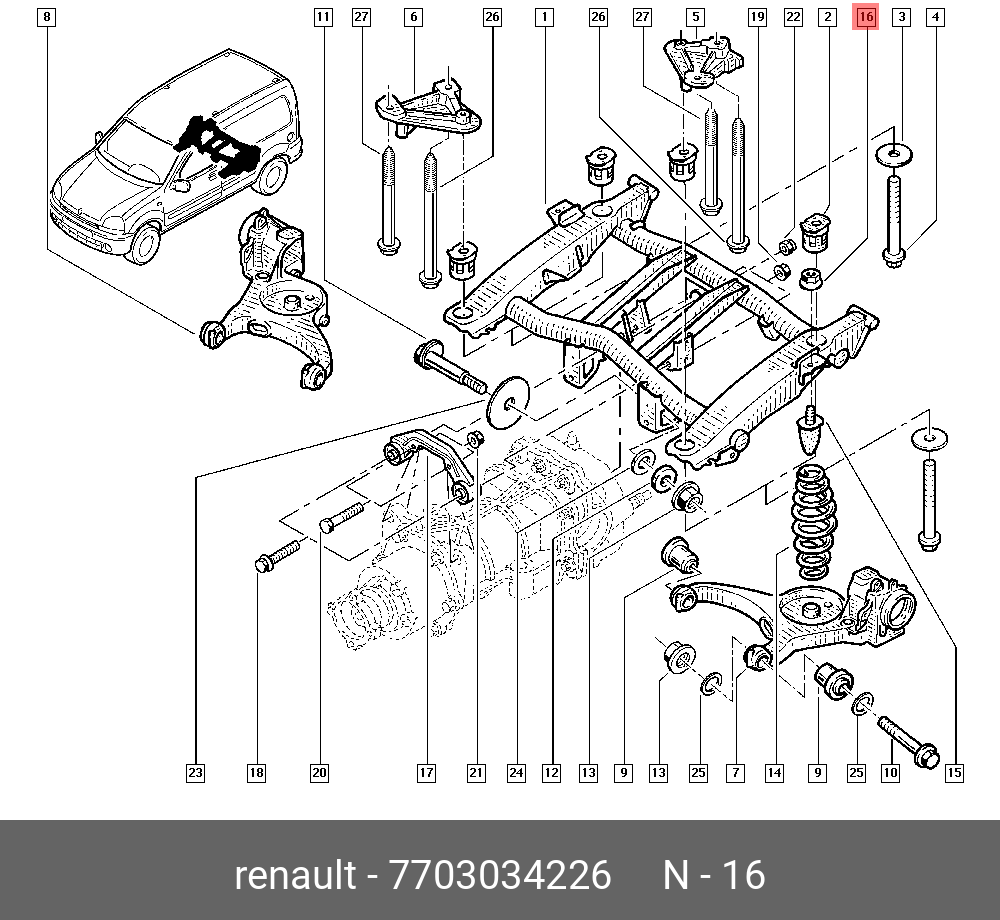 8
11
27
6
26
1
26
27
5
19
22
2
16
3
4

23
18
20
17
21
24
12
13
9
13
25
7
14
9
25
10
15

renault - 7703034226 N - 16