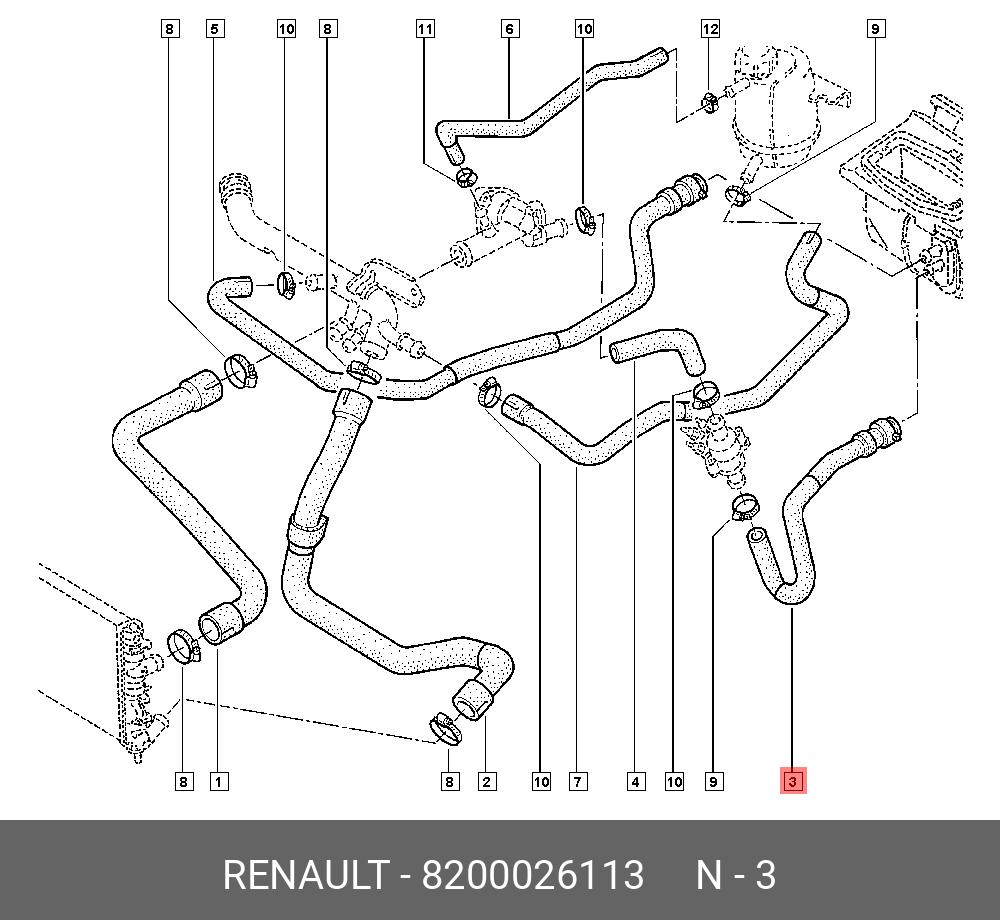 8 5 10 8 11 6 10 12 9

8 1 8 2 10 7 4 10 9 3

RENAULT - 8200026113 N - 3