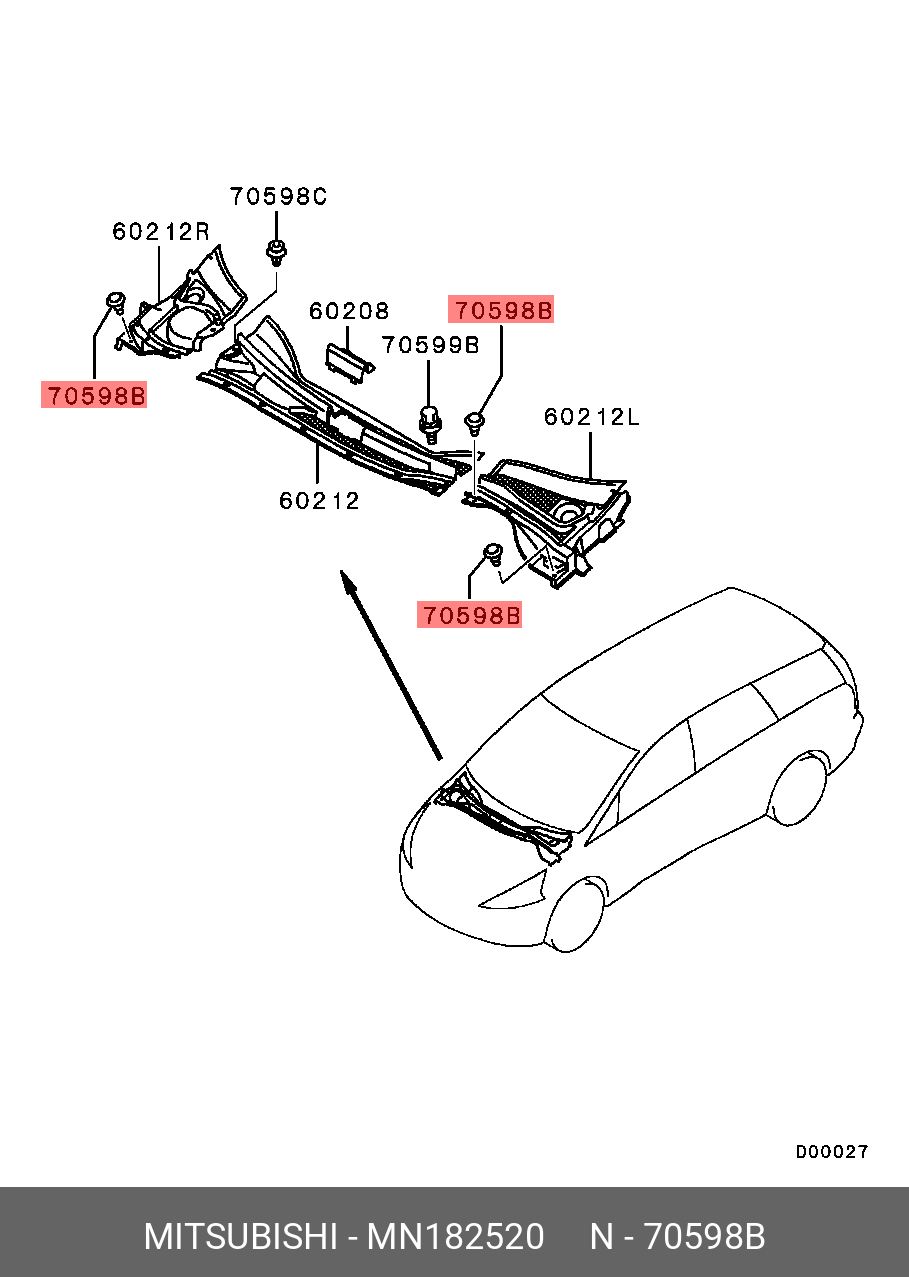 70598C

60212R

60208

70598B

70599B

70598B

60212L

60212

70598B

D00027

MITSUBISHI - MN182520     N - 70598B