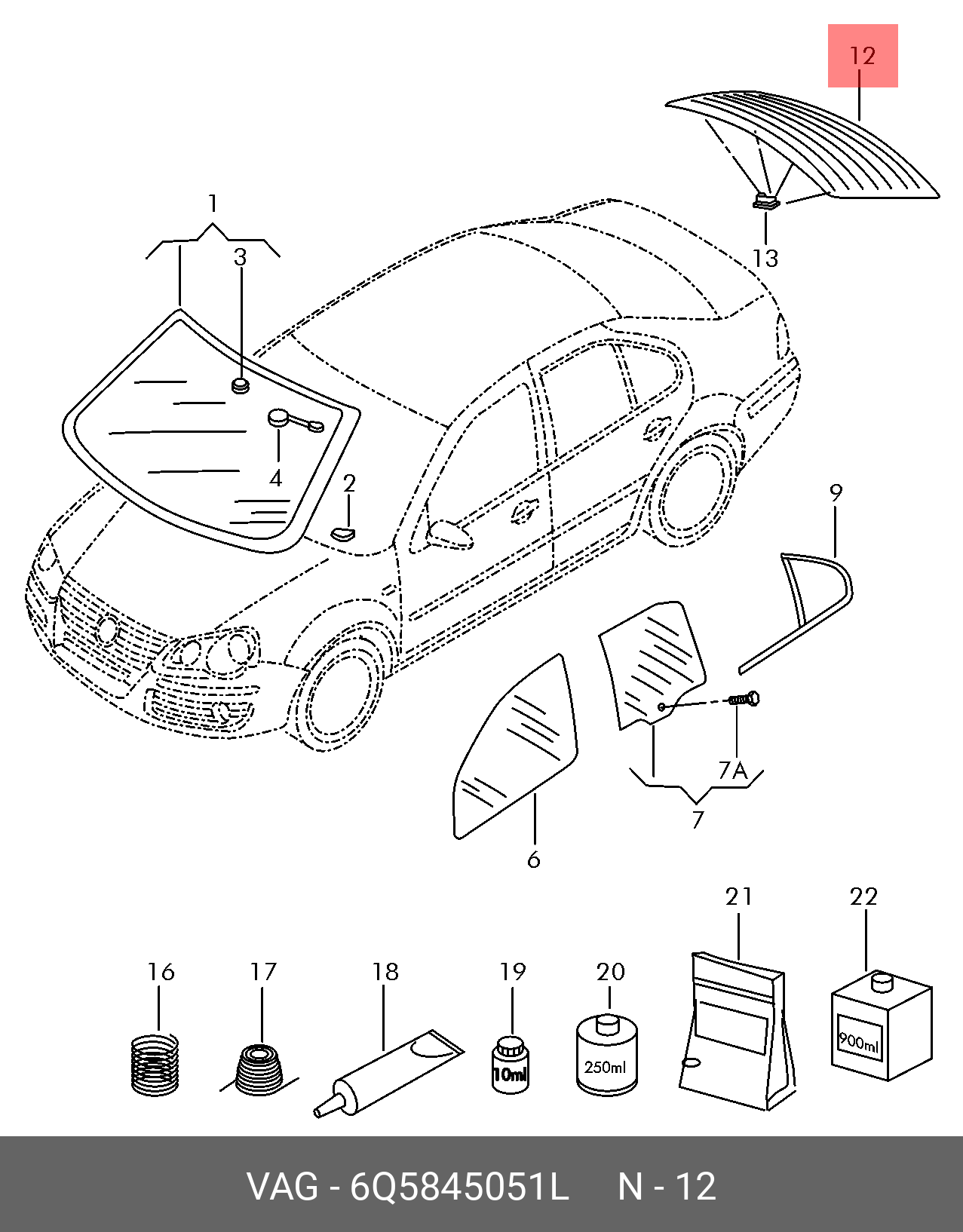 12
1
3
13
4
2
9
7A
7
6
21
22
16
17
18
19
20
10ml
250ml
900ml
VAG - 6Q5845051L N - 12