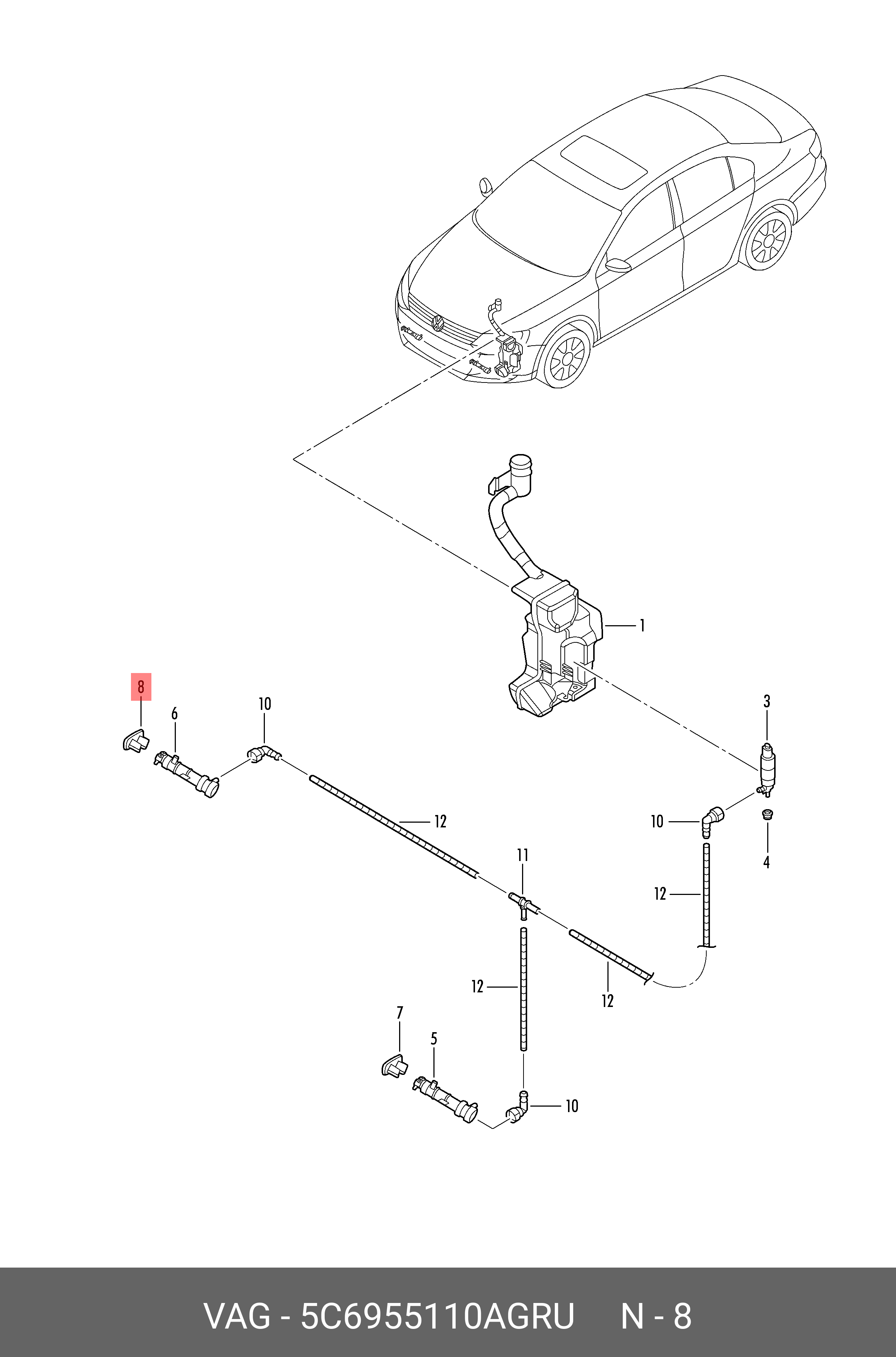 1
8
6
10
3
12
10
4
11
12
12
12
7
5
10

VAG - 5C6955110AGRU N - 8